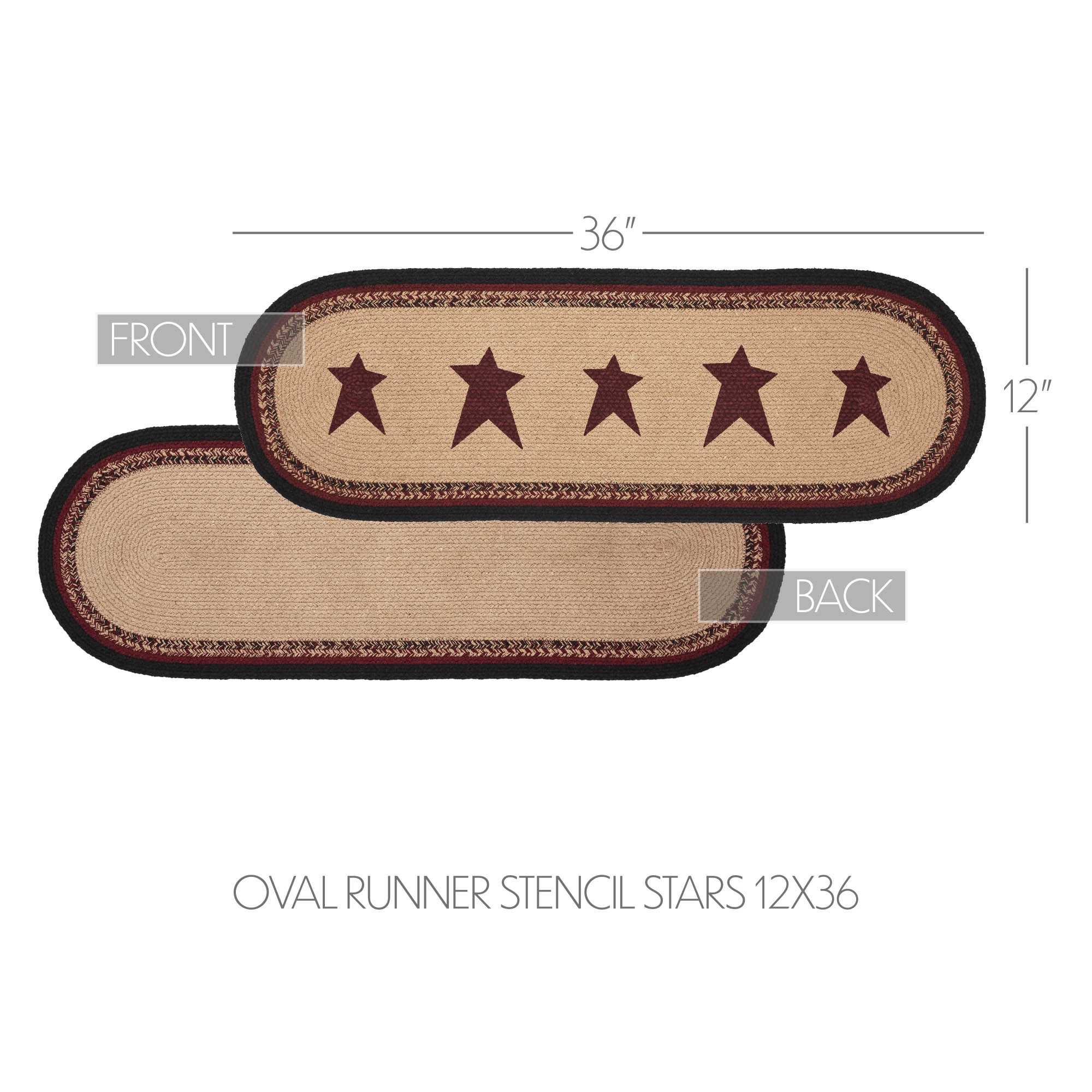 36"

FRONT

12"

BACK

OVAL RUNNER STENCIL STARS 12X36