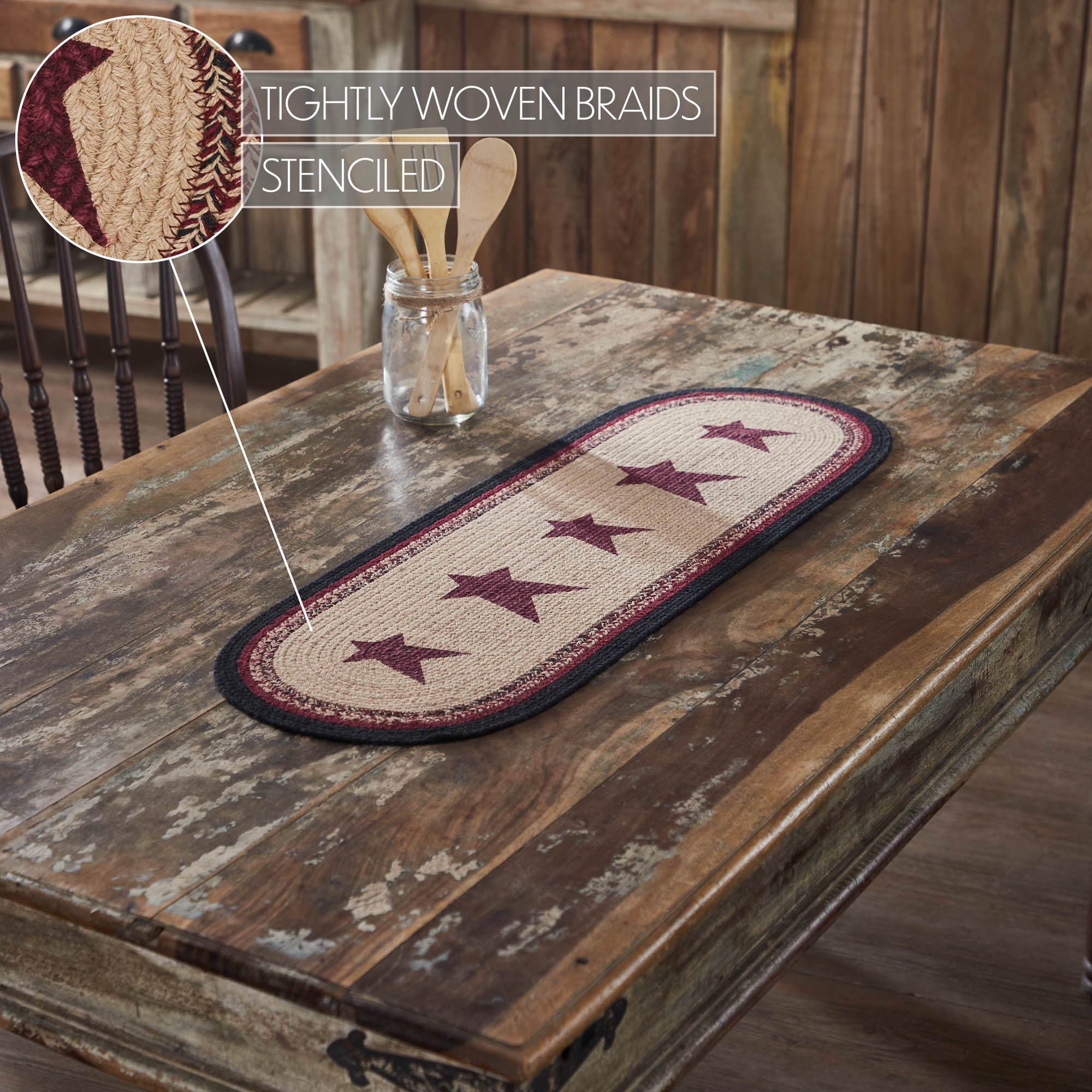 TIGHTLY WOVEN BRAIDS
STENCILED