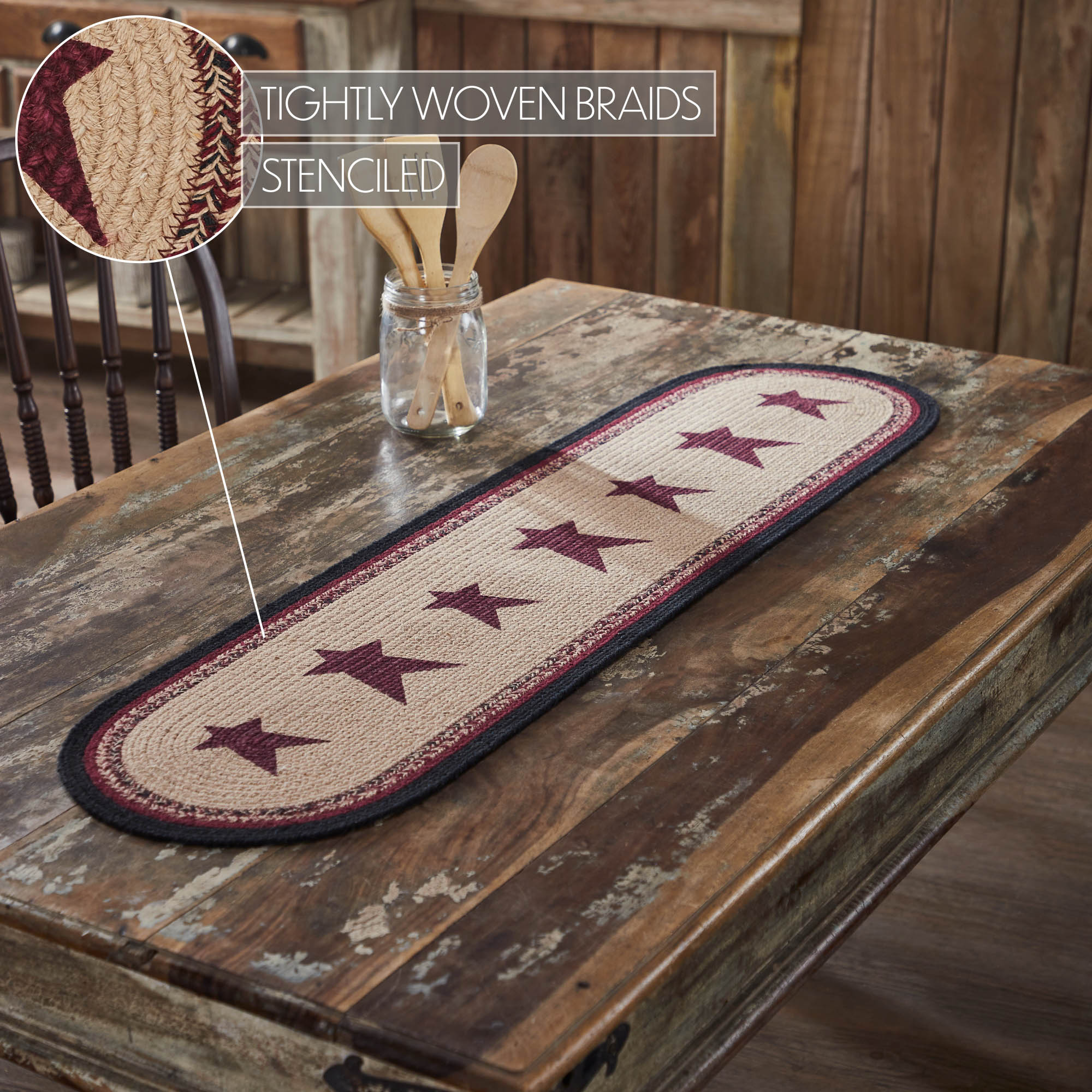 TIGHTLY WOVEN BRAIDS
STENCILED