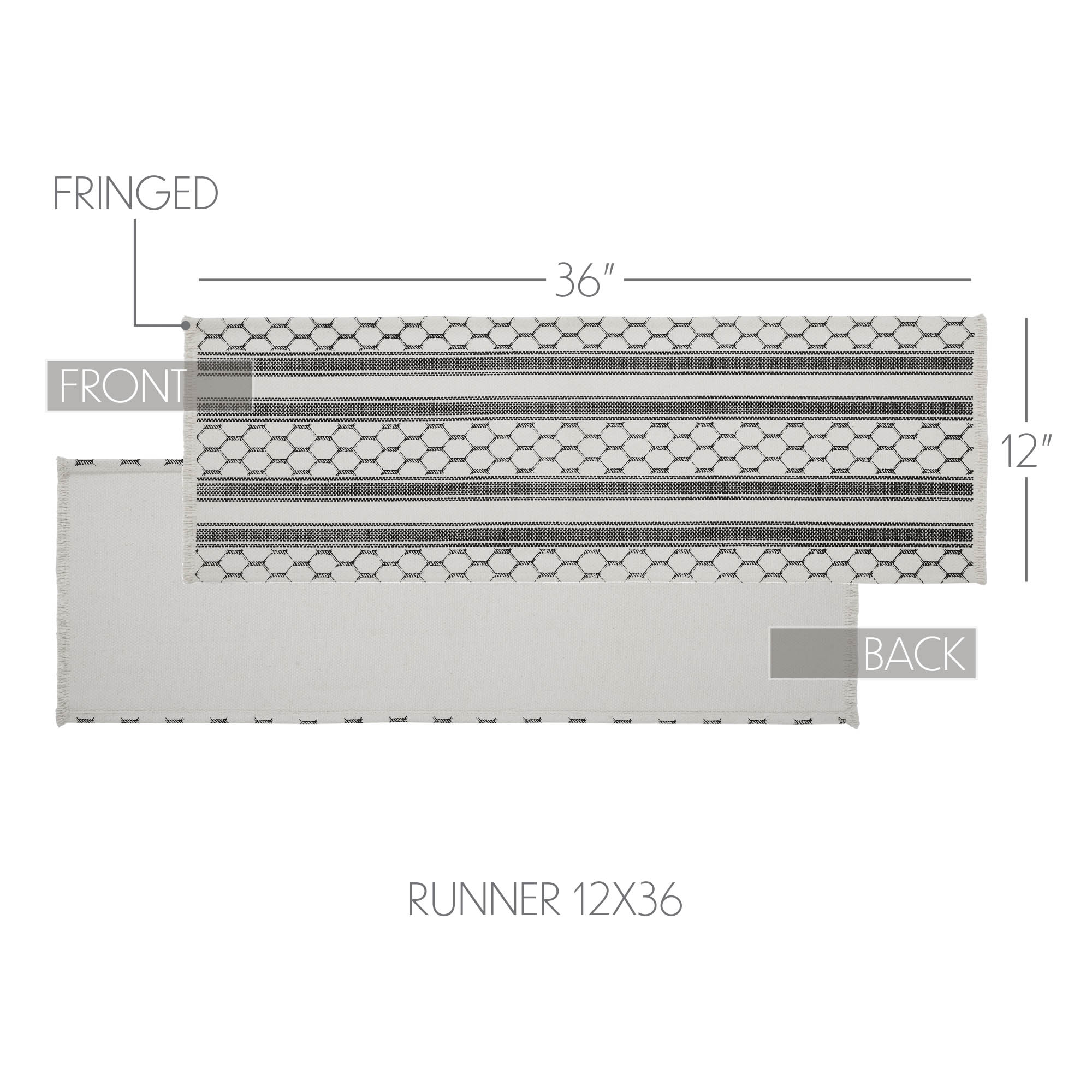 FRINGED

36″

FRONT

12″

BACK

RUNNER 12X36