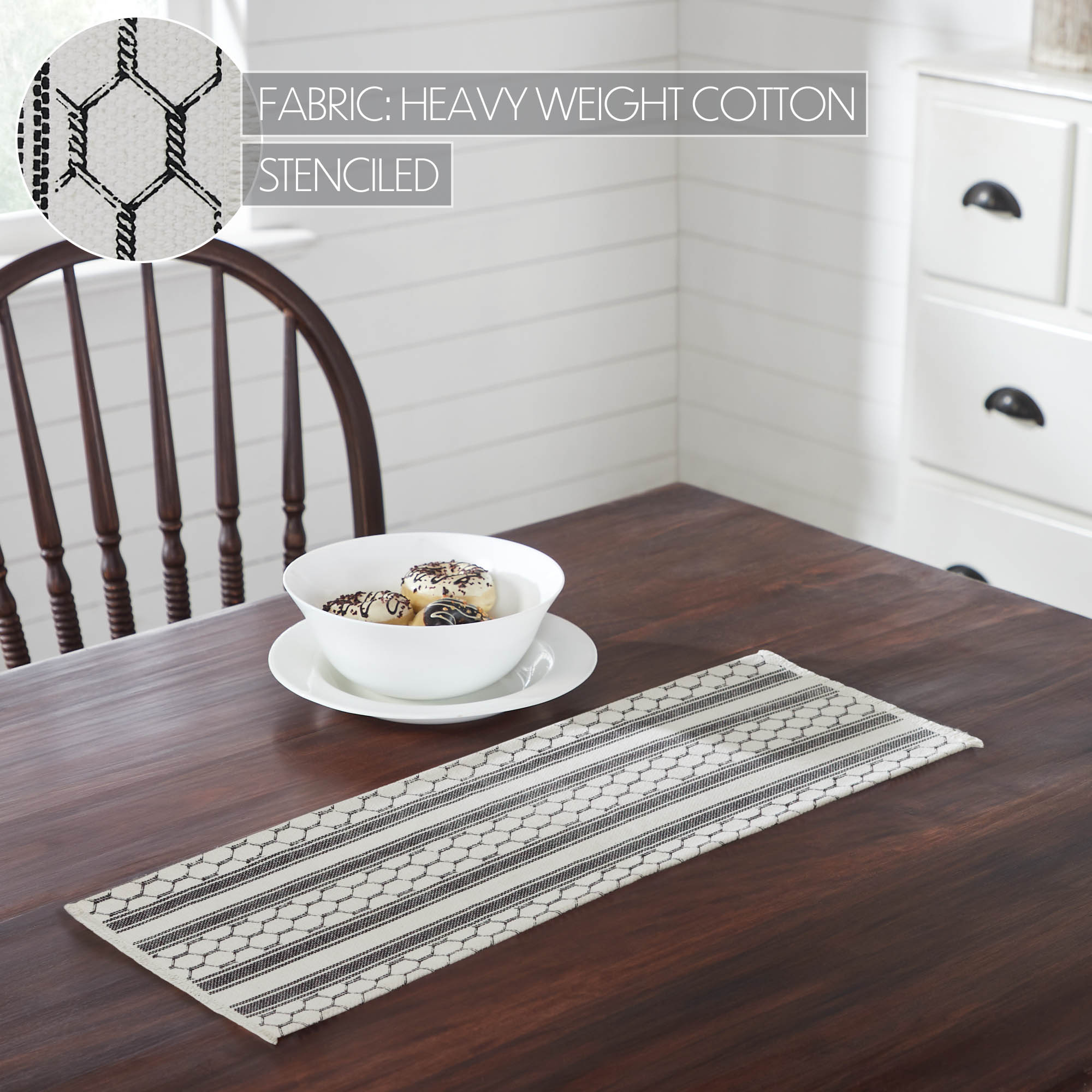 FABRIC: HEAVY WEIGHT COTTON

STENCILED