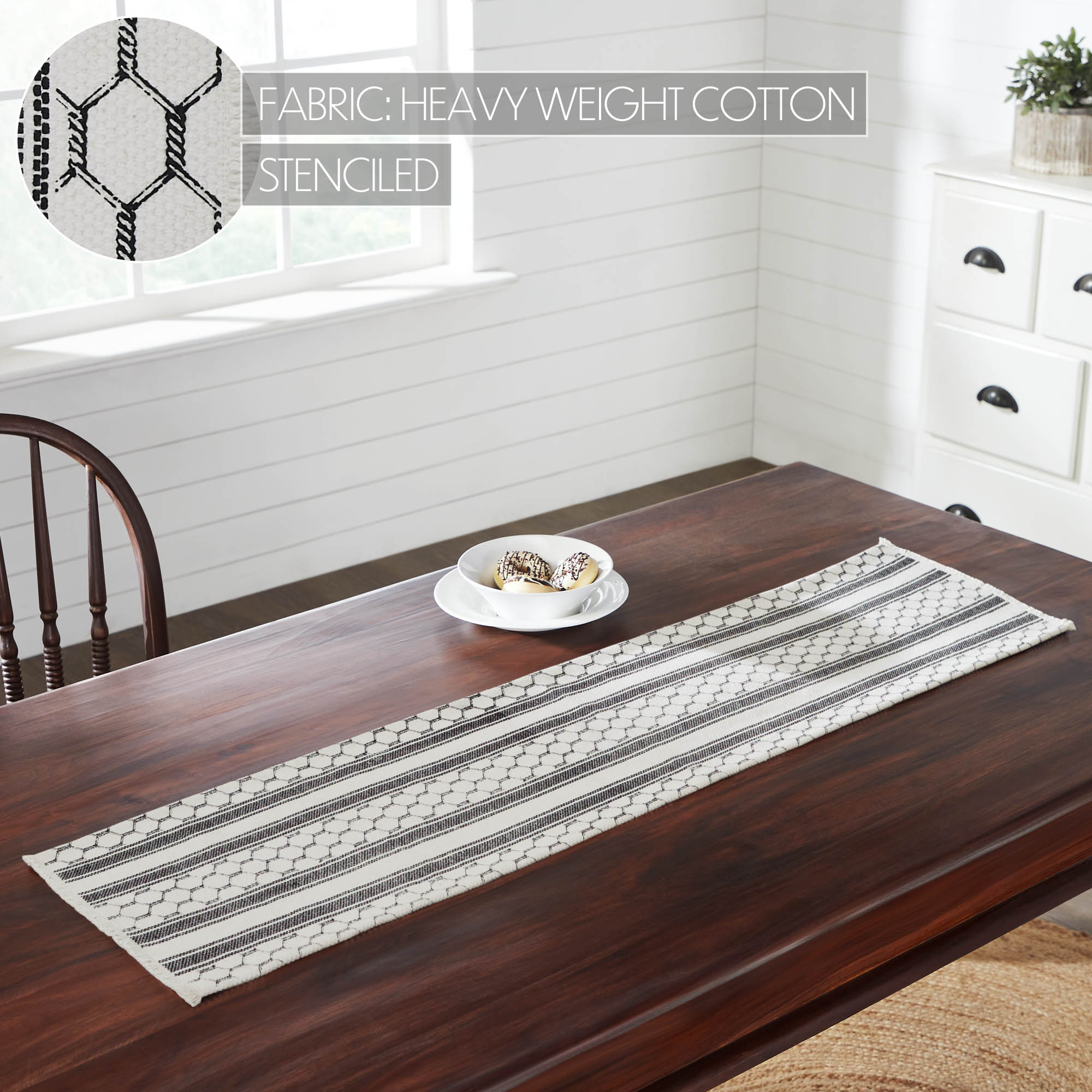 FABRIC: HEAVY WEIGHT COTTON

STENCILED