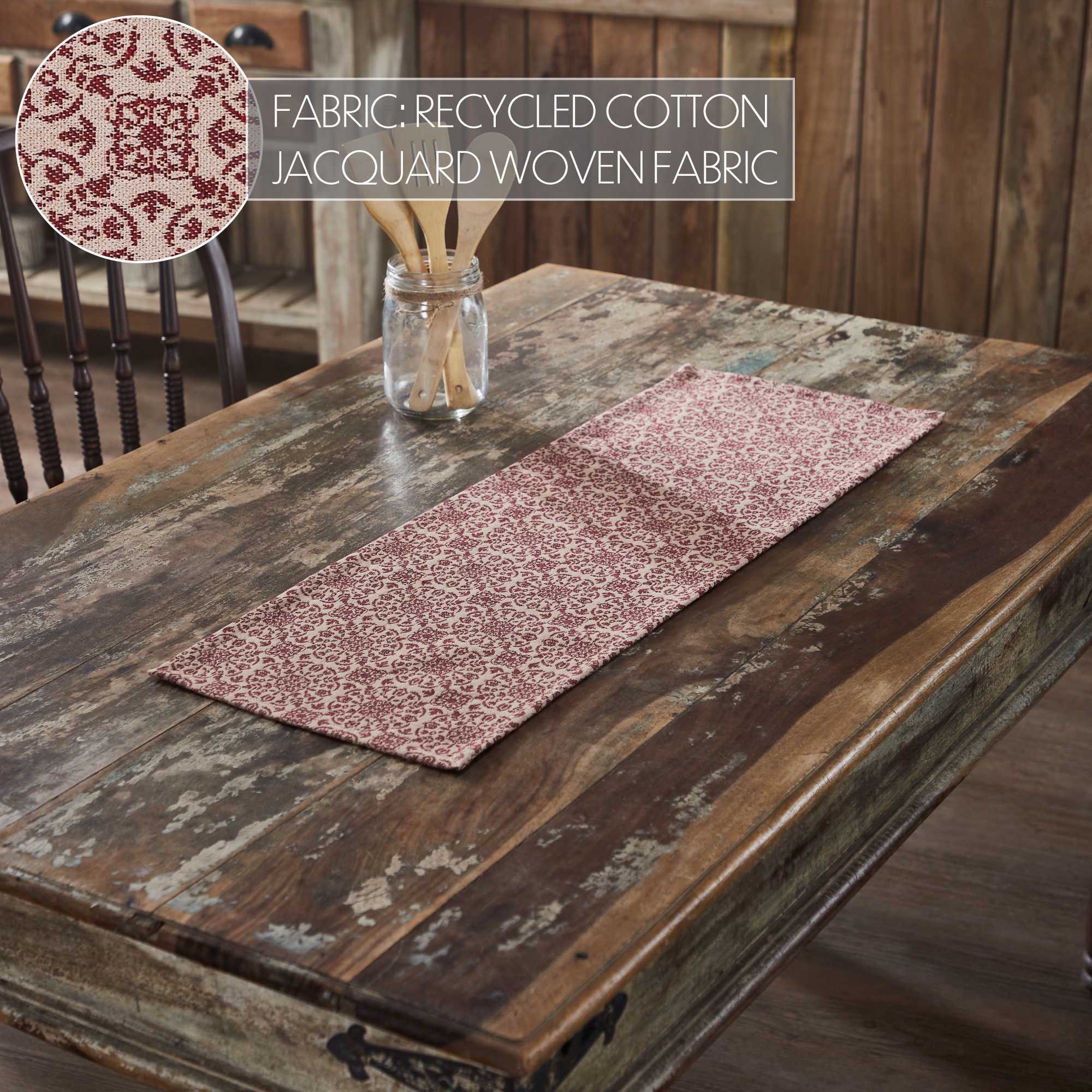 FABRIC: RECYCLED COTTON
JACQUARD WOVEN FABRIC