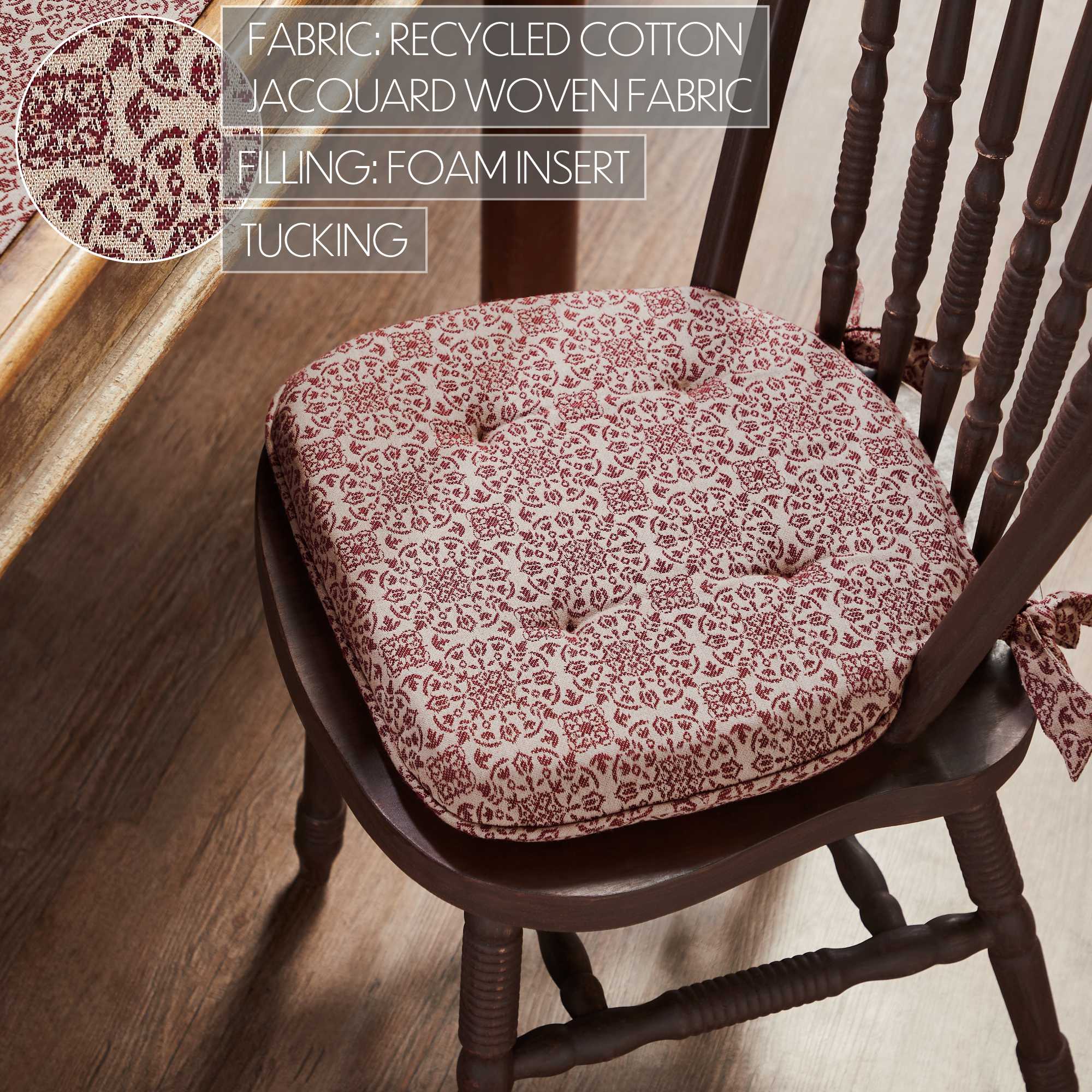 FABRIC: RECYCLED COTTON
JACQUARD WOVEN FABRIC

FILLING: FOAM INSERT

TUCKING