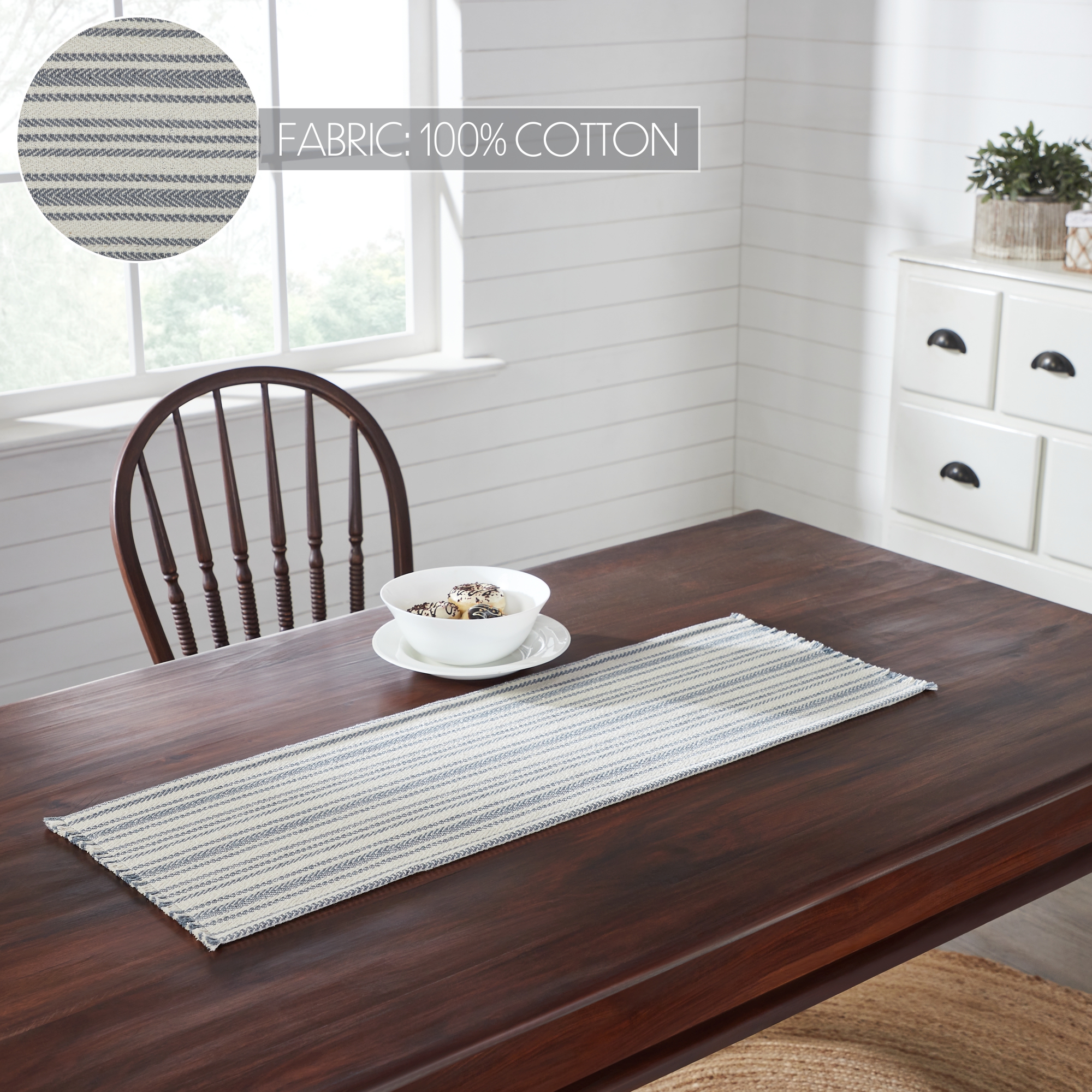 FABRIC: 100% COTTON