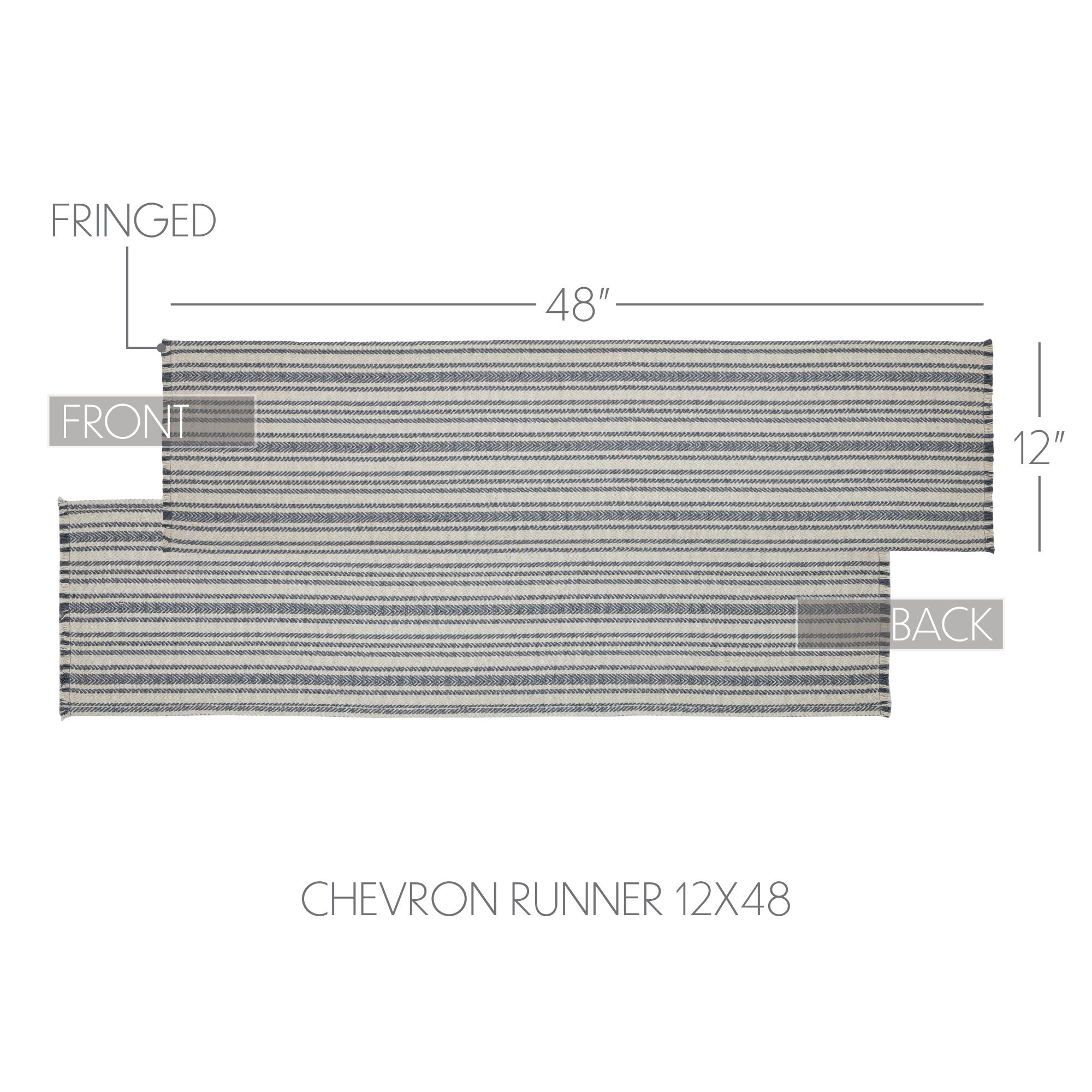 FRINGED

48″

FRONT

12″

BACK

CHEVRON RUNNER 12X48