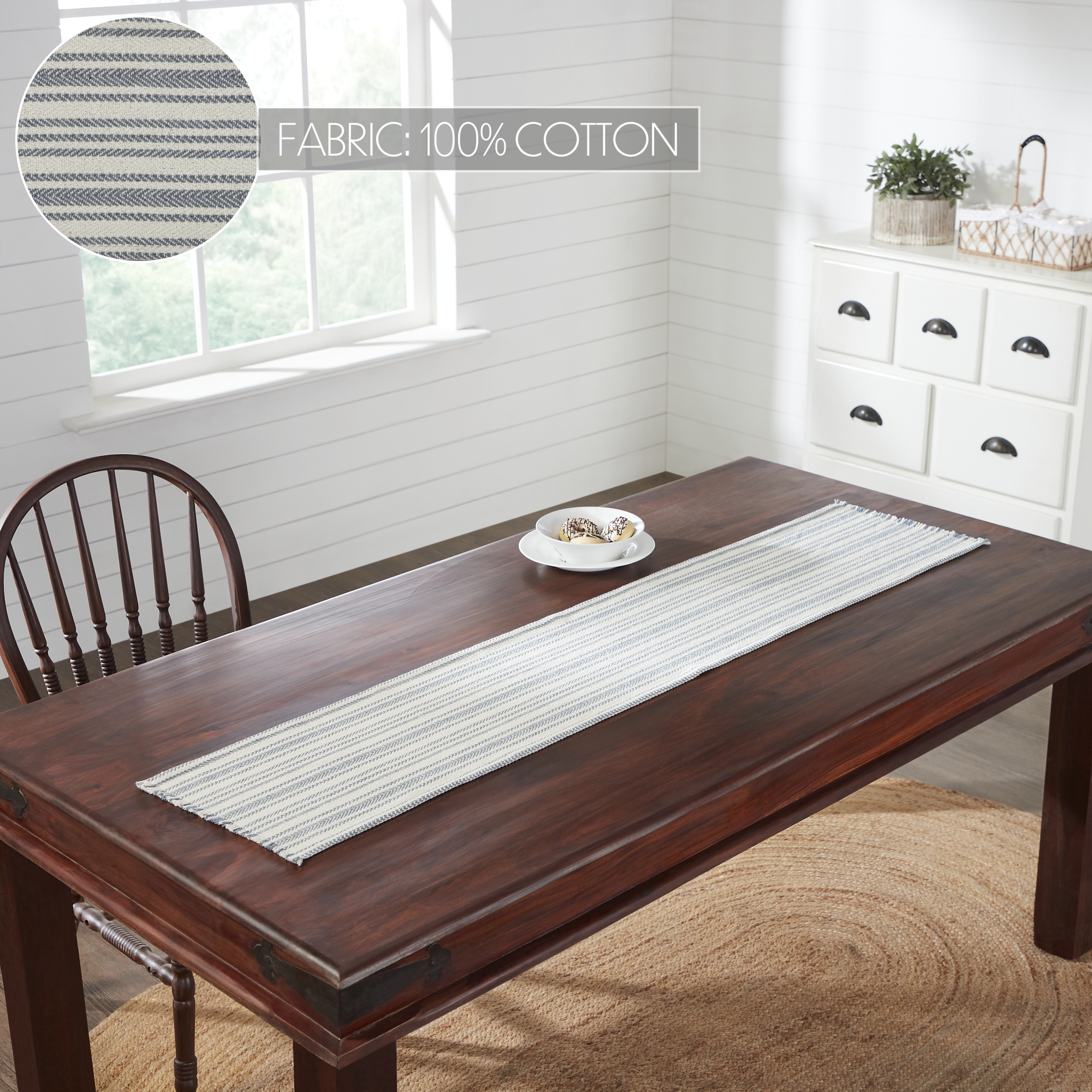 FABRIC: 100% COTTON