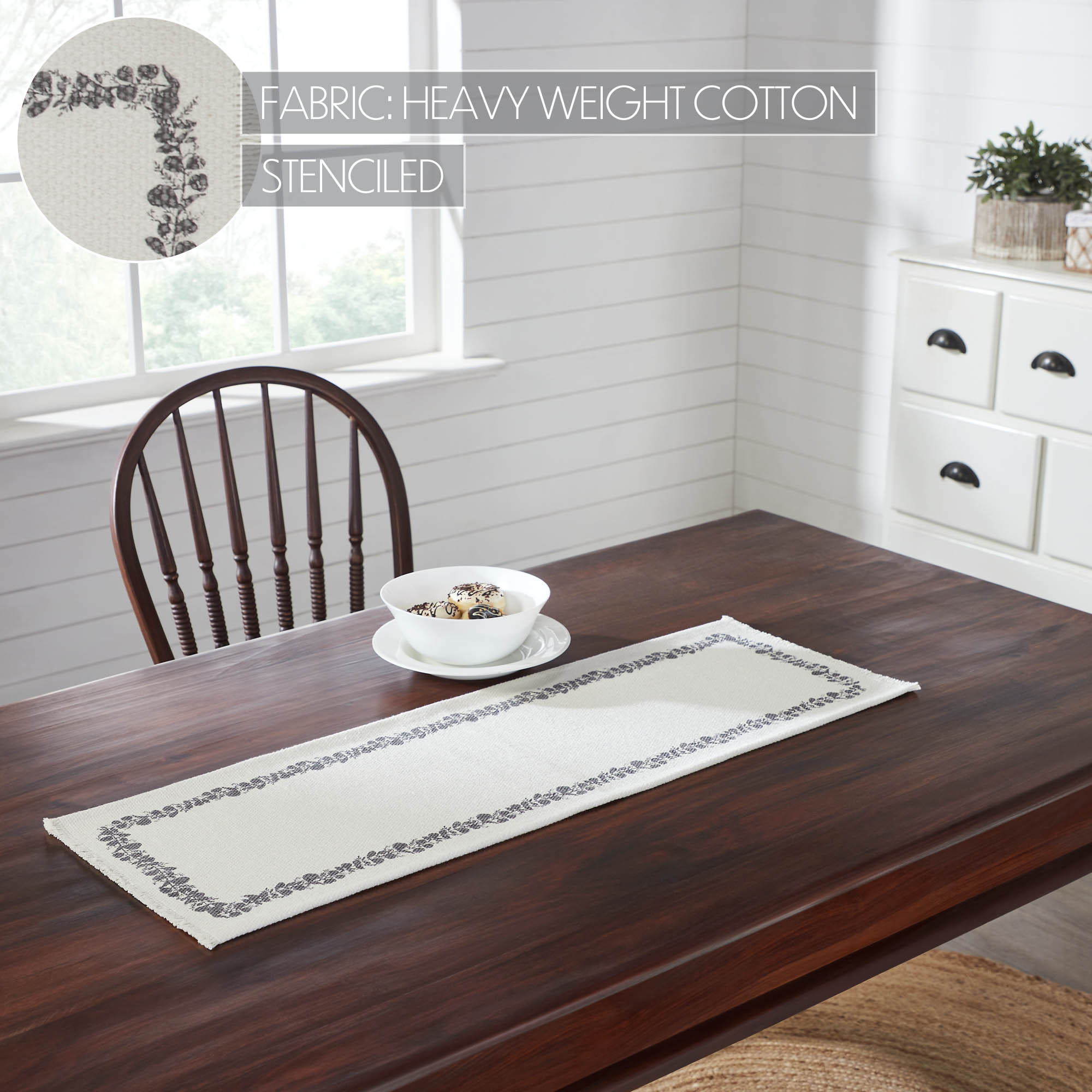 FABRIC: HEAVY WEIGHT COTTON

STENCILED