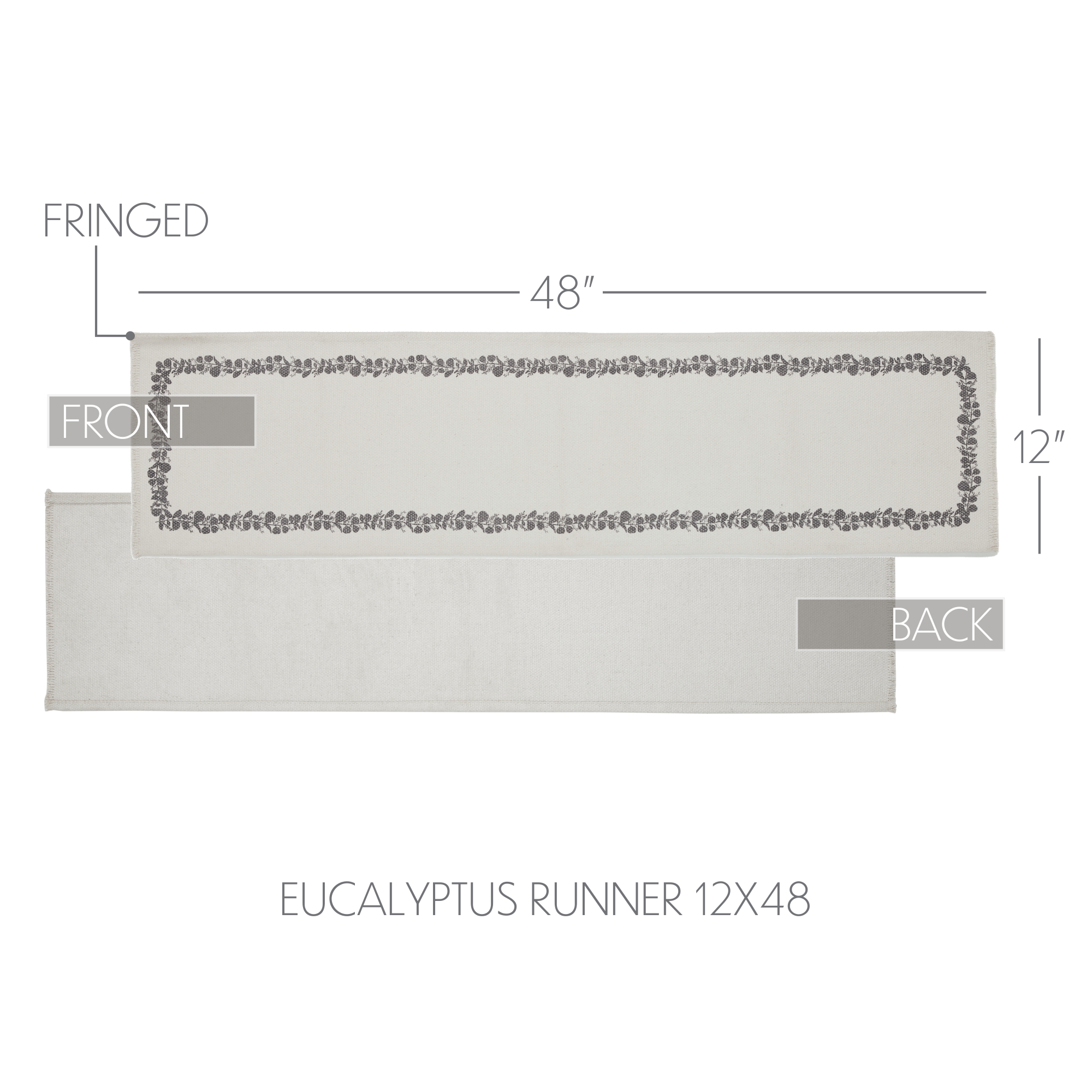 FRINGED

48″

FRONT

12″

BACK

EUCALYPTUS RUNNER 12X48