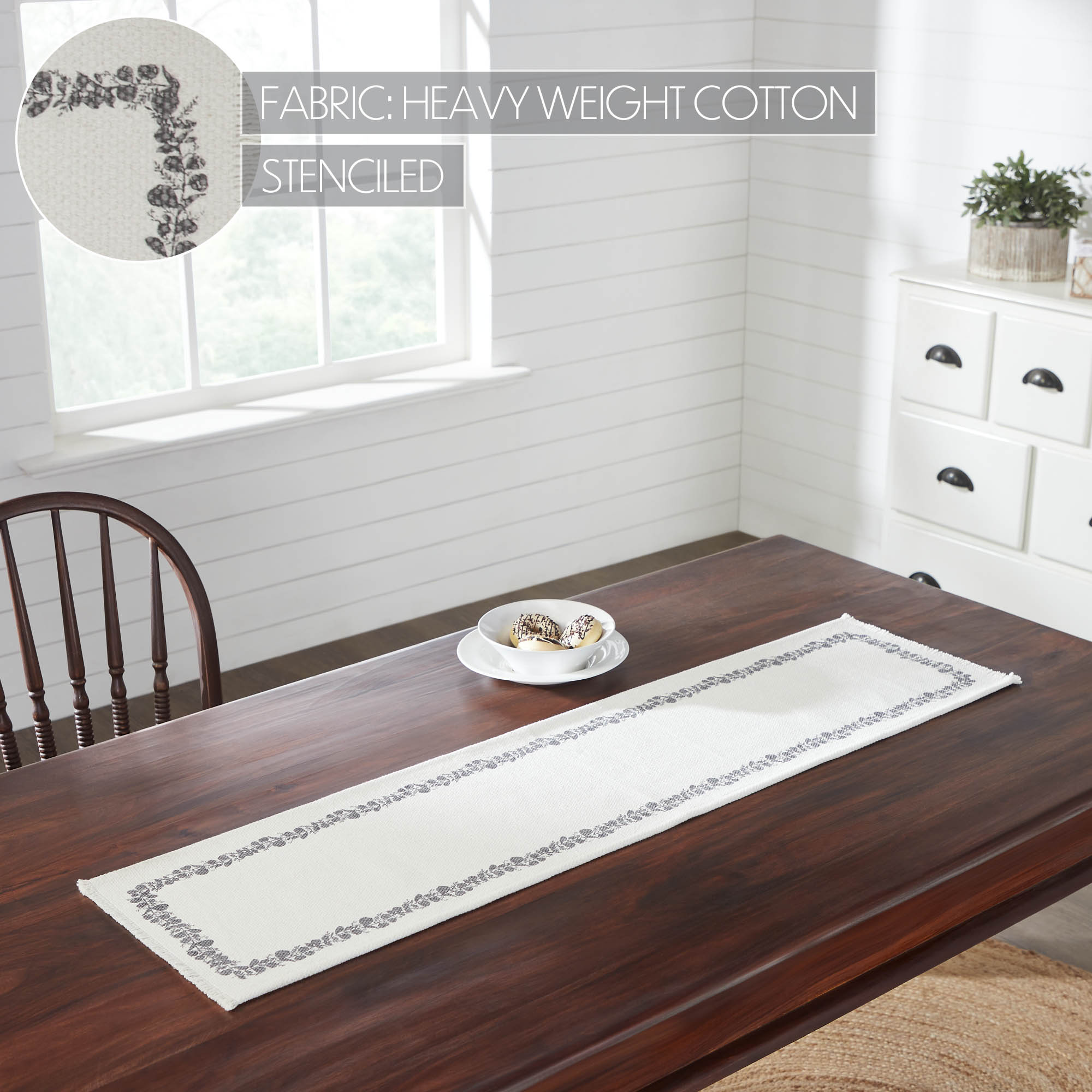 FABRIC: HEAVY WEIGHT COTTON

STENCILED