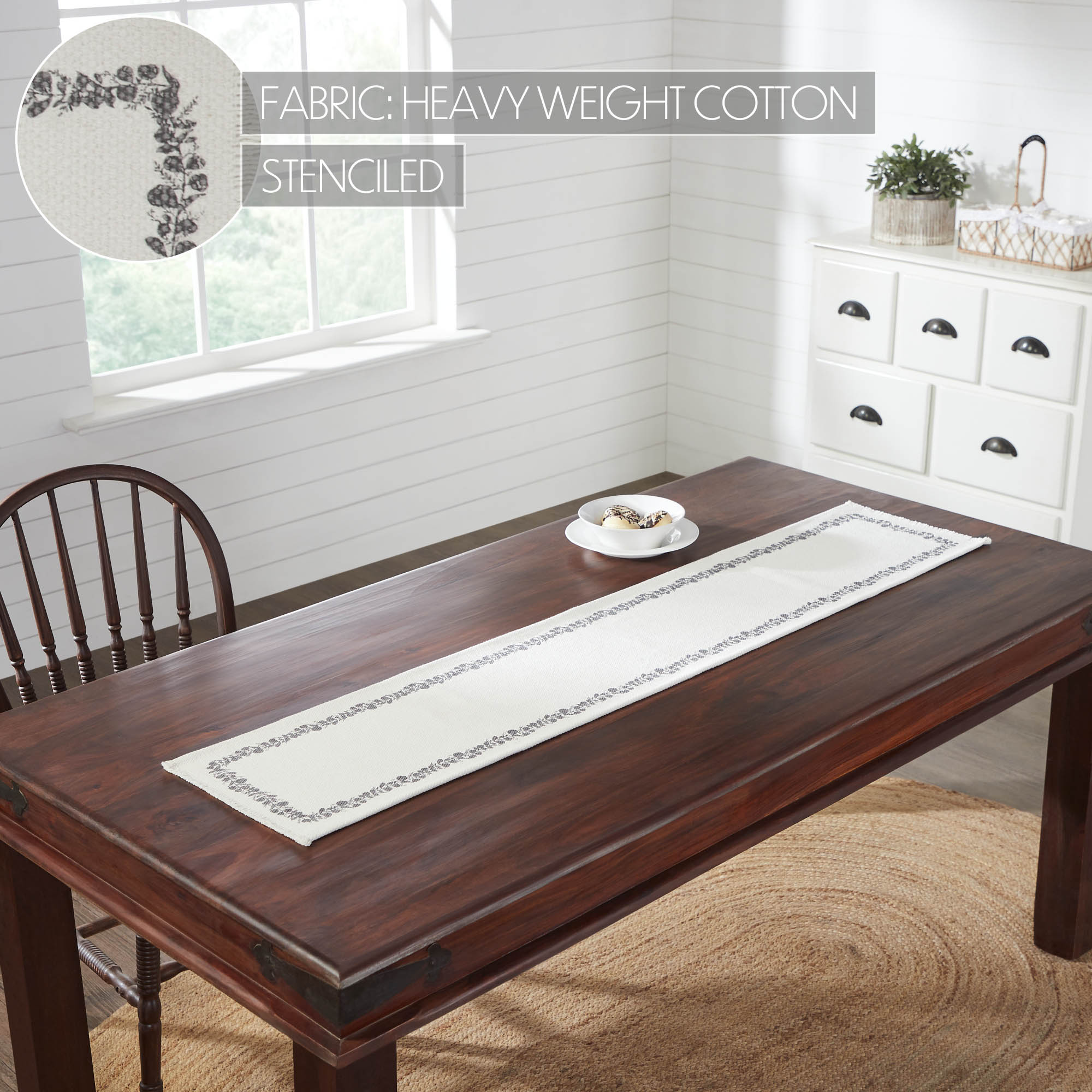 FABRIC: HEAVY WEIGHT COTTON

STENCILED