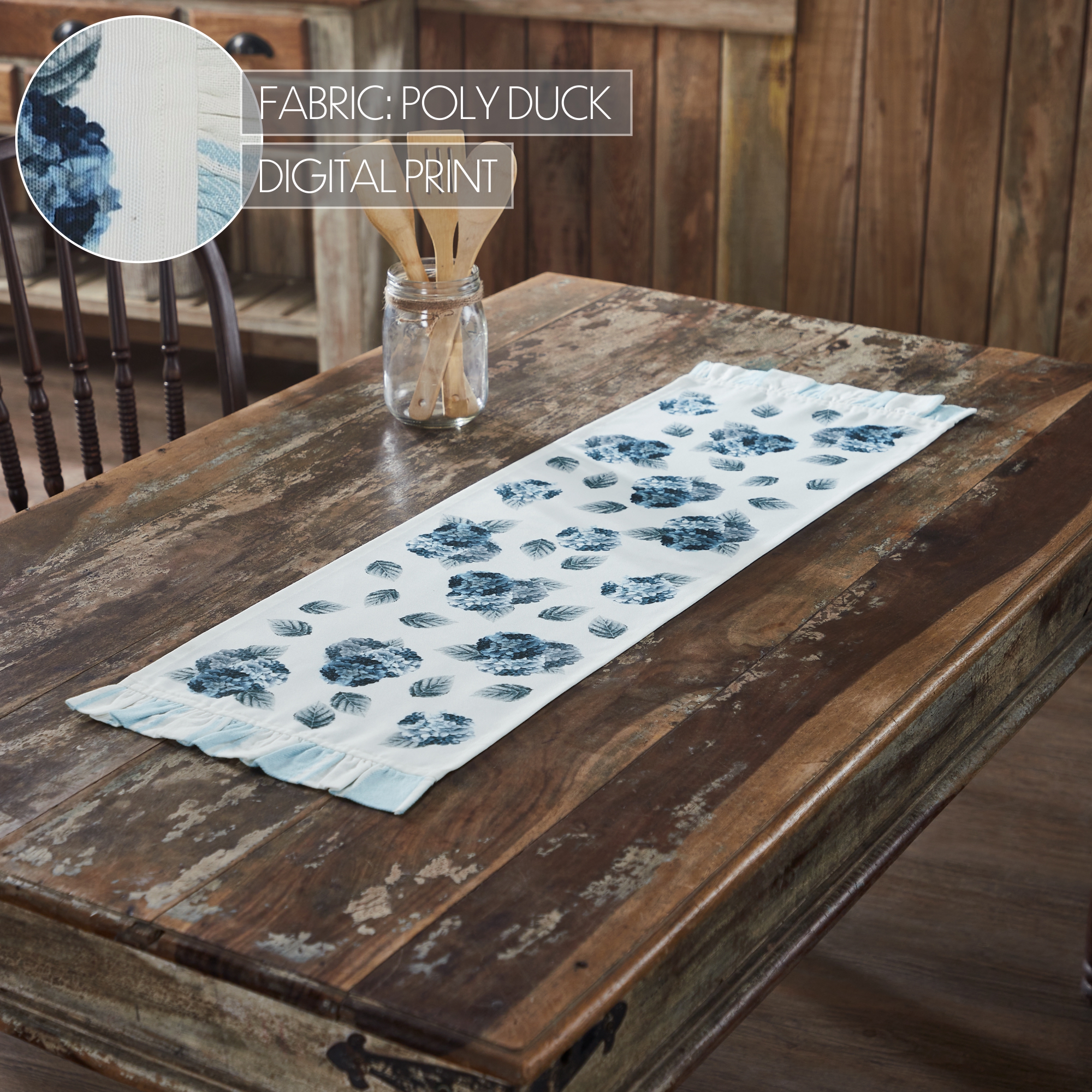 FABRIC: POLY DUCK
DIGITAL PRINT