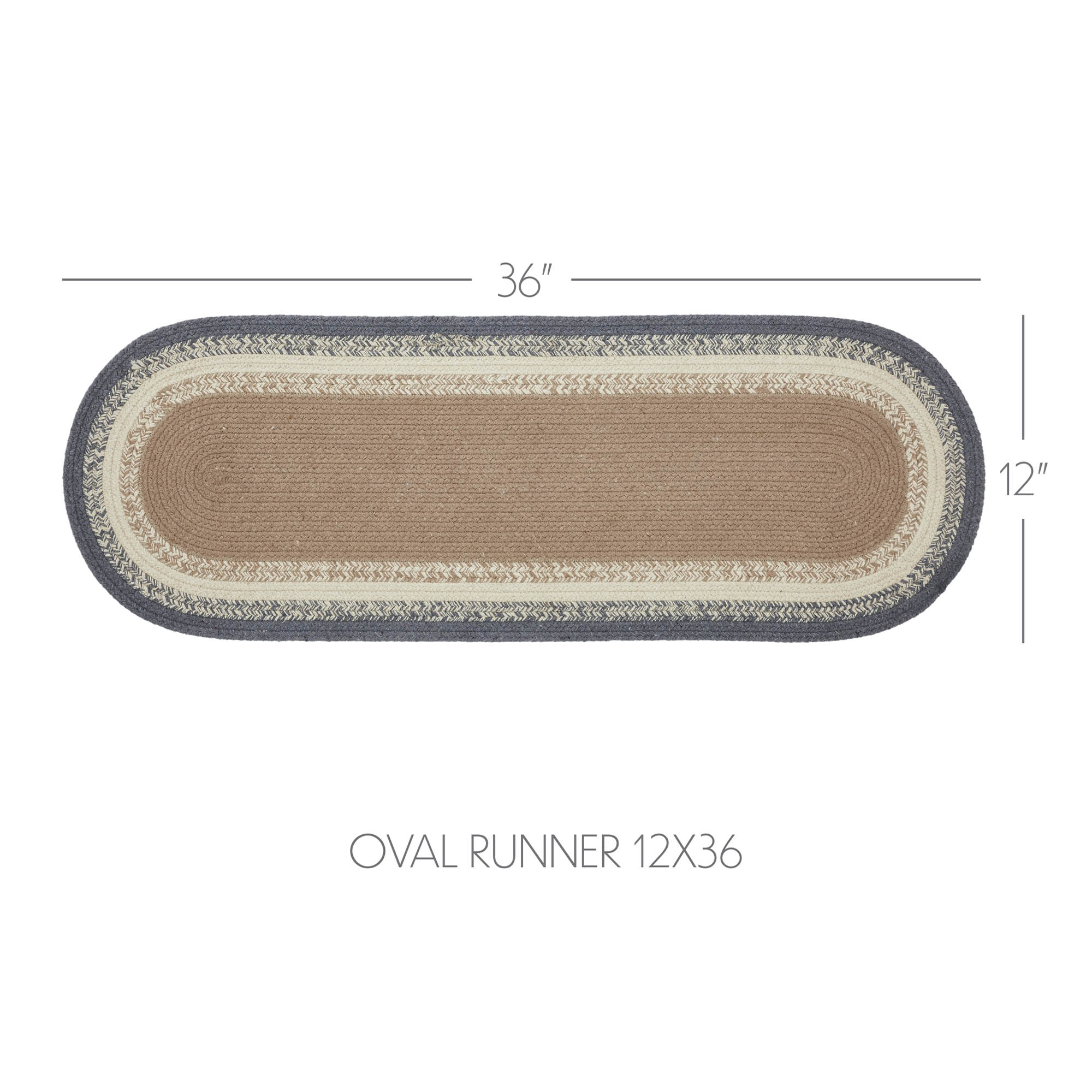 36"

12"

OVAL RUNNER 12X36