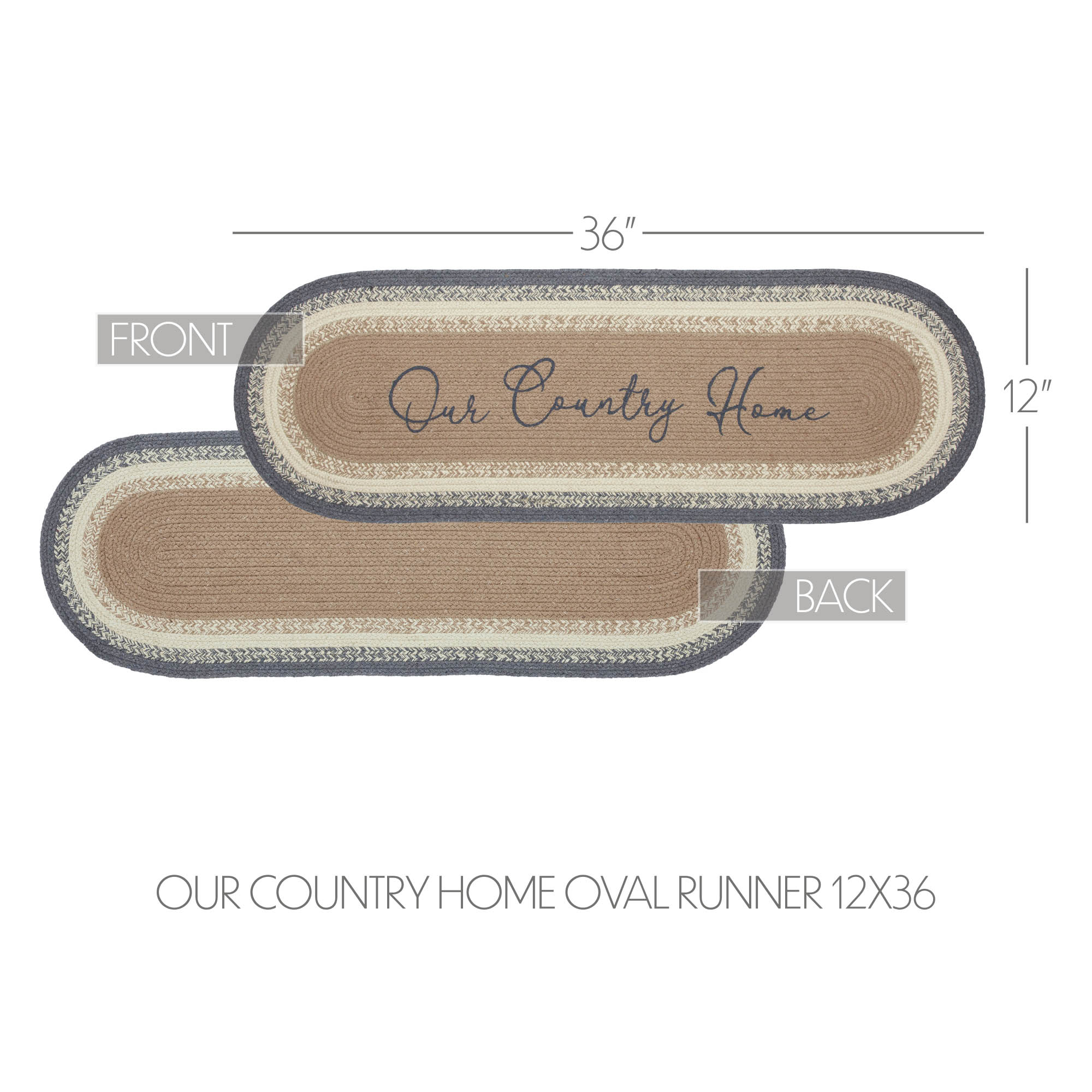 36"

FRONT

Our Country Home

12"

BACK

OUR COUNTRY HOME OVAL RUNNER 12X36