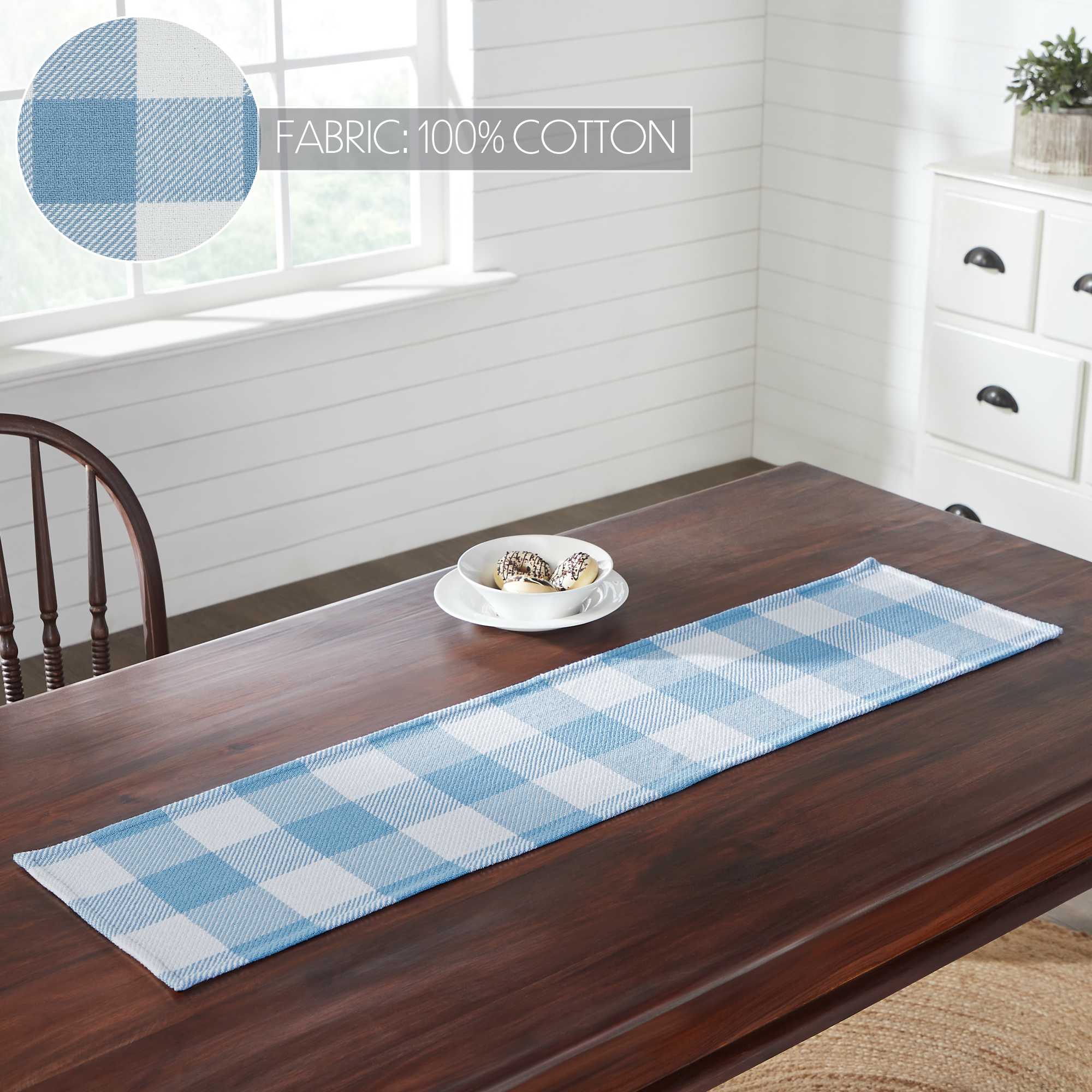 FABRIC: 100% COTTON