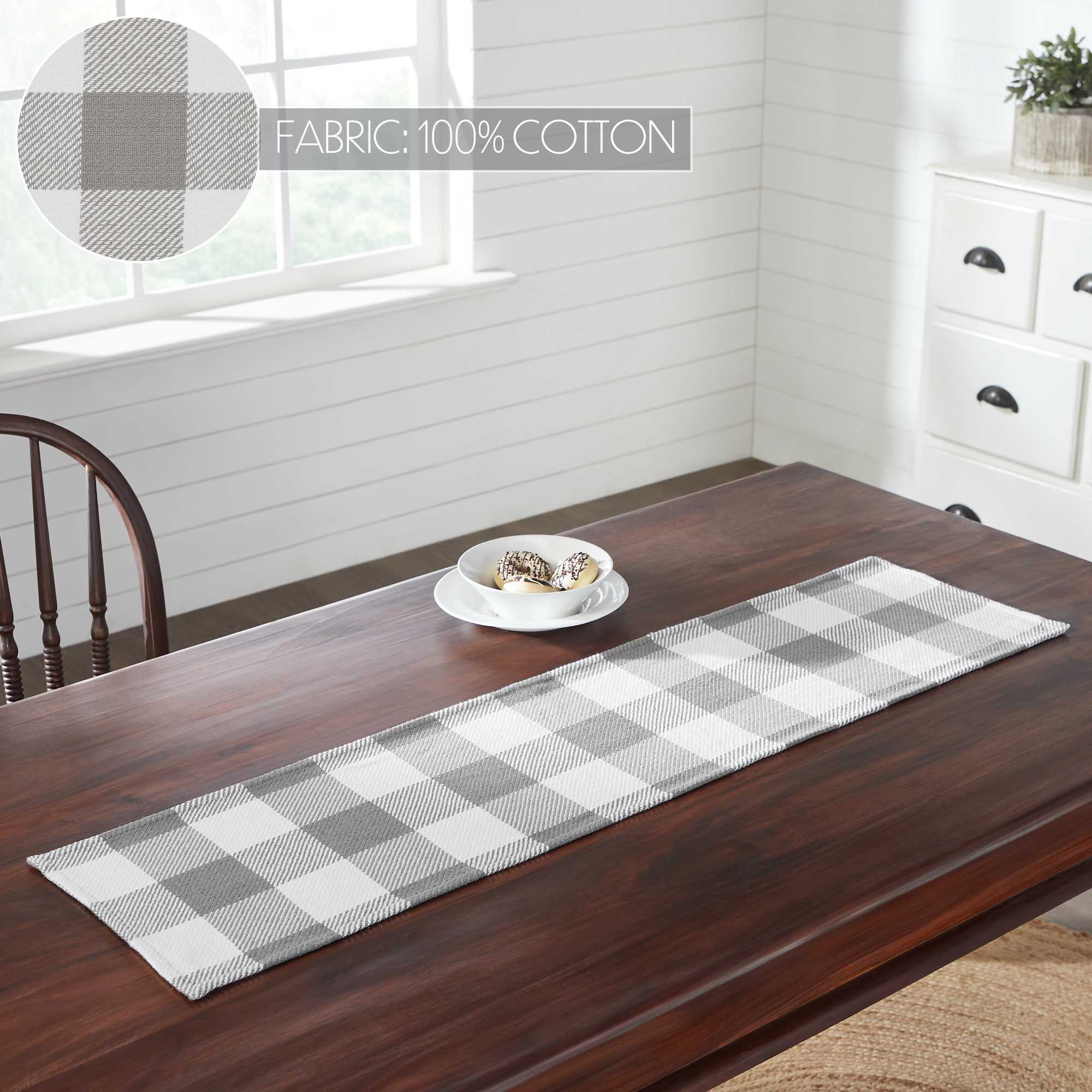 FABRIC: 100% COTTON