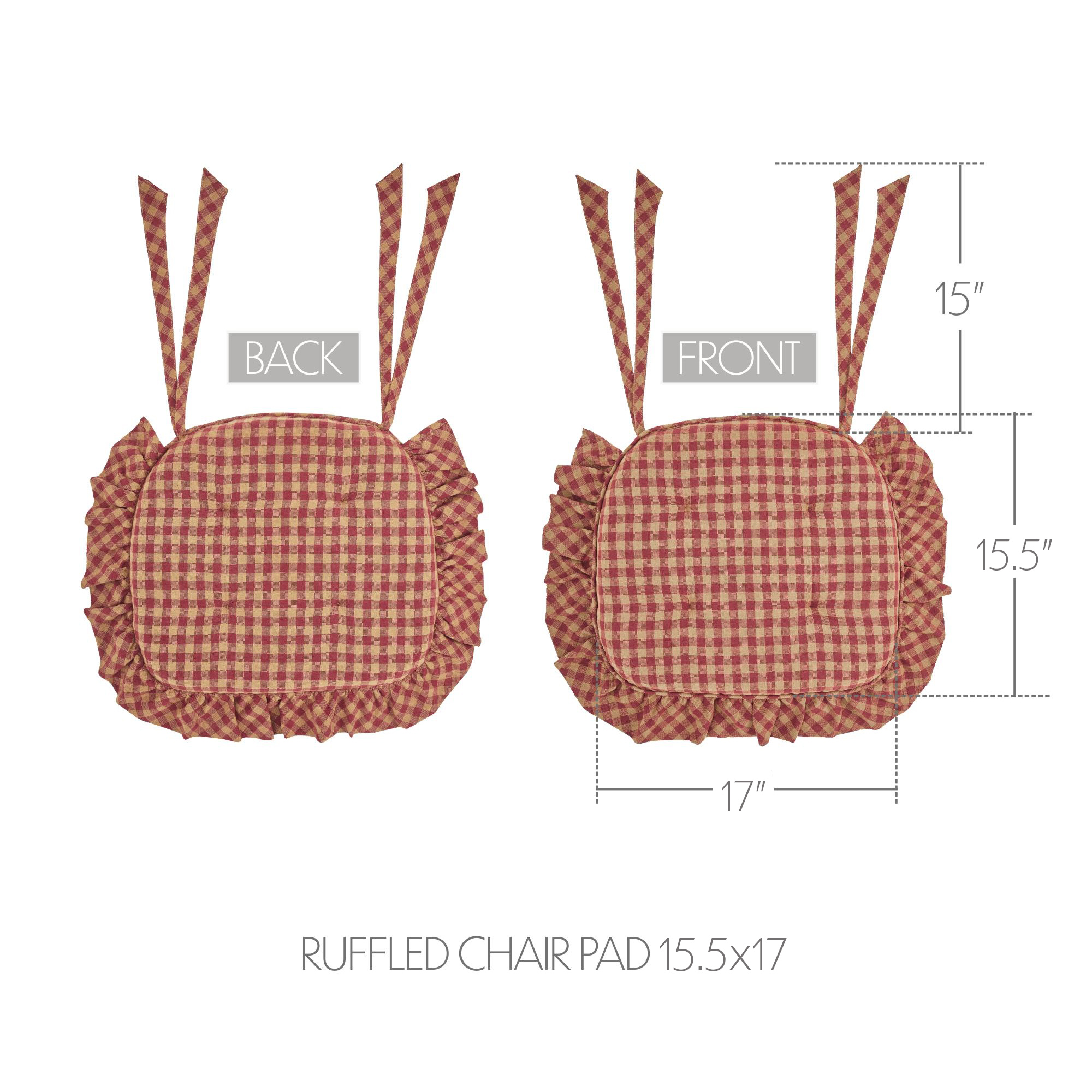 BACK

FRONT

15"

15.5"

17"

RUFFLED CHAIR PAD 15.5x17