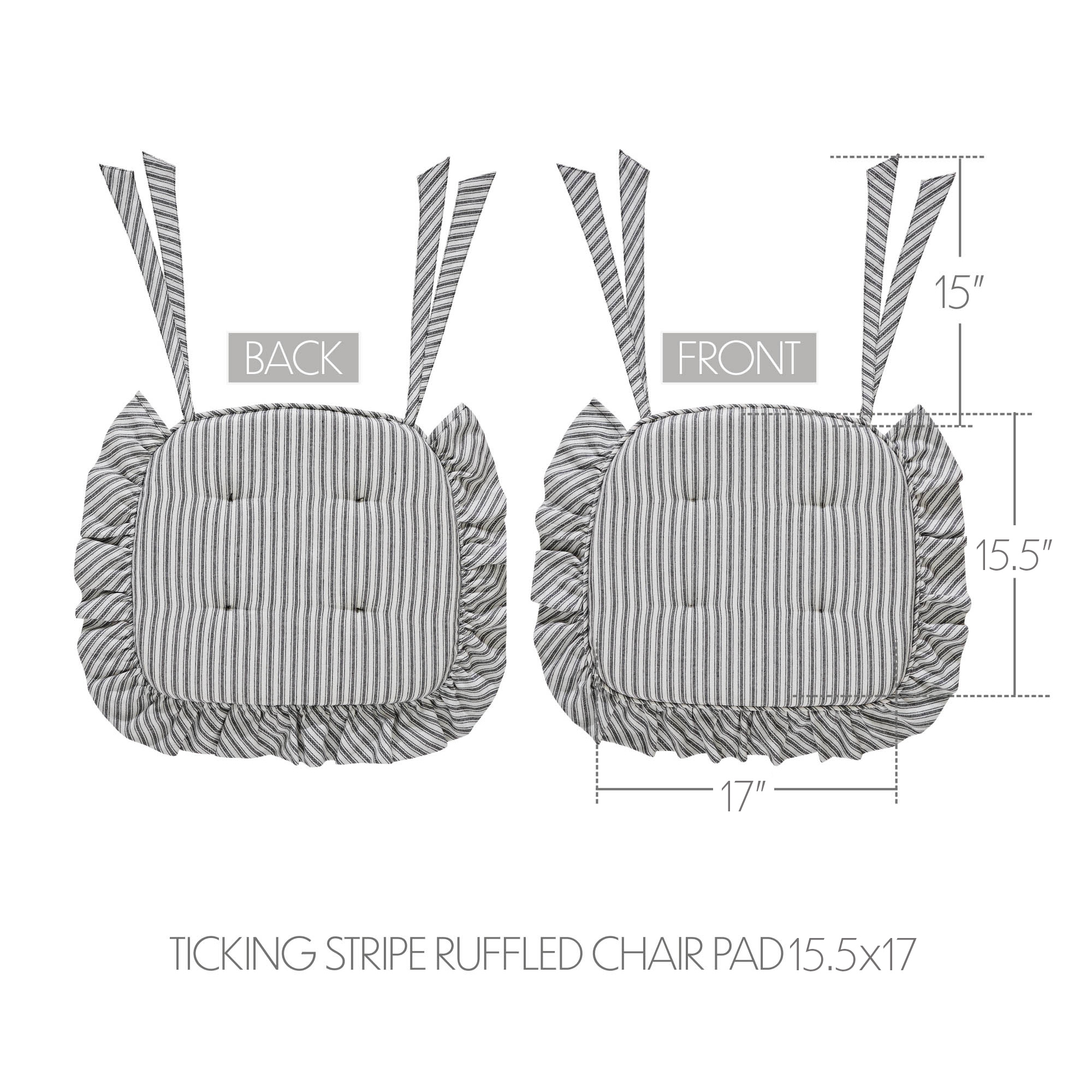 BACK

FRONT

15"

15.5"

17"

TICKING STRIPE RUFFLED CHAIR PAD 15.5x17