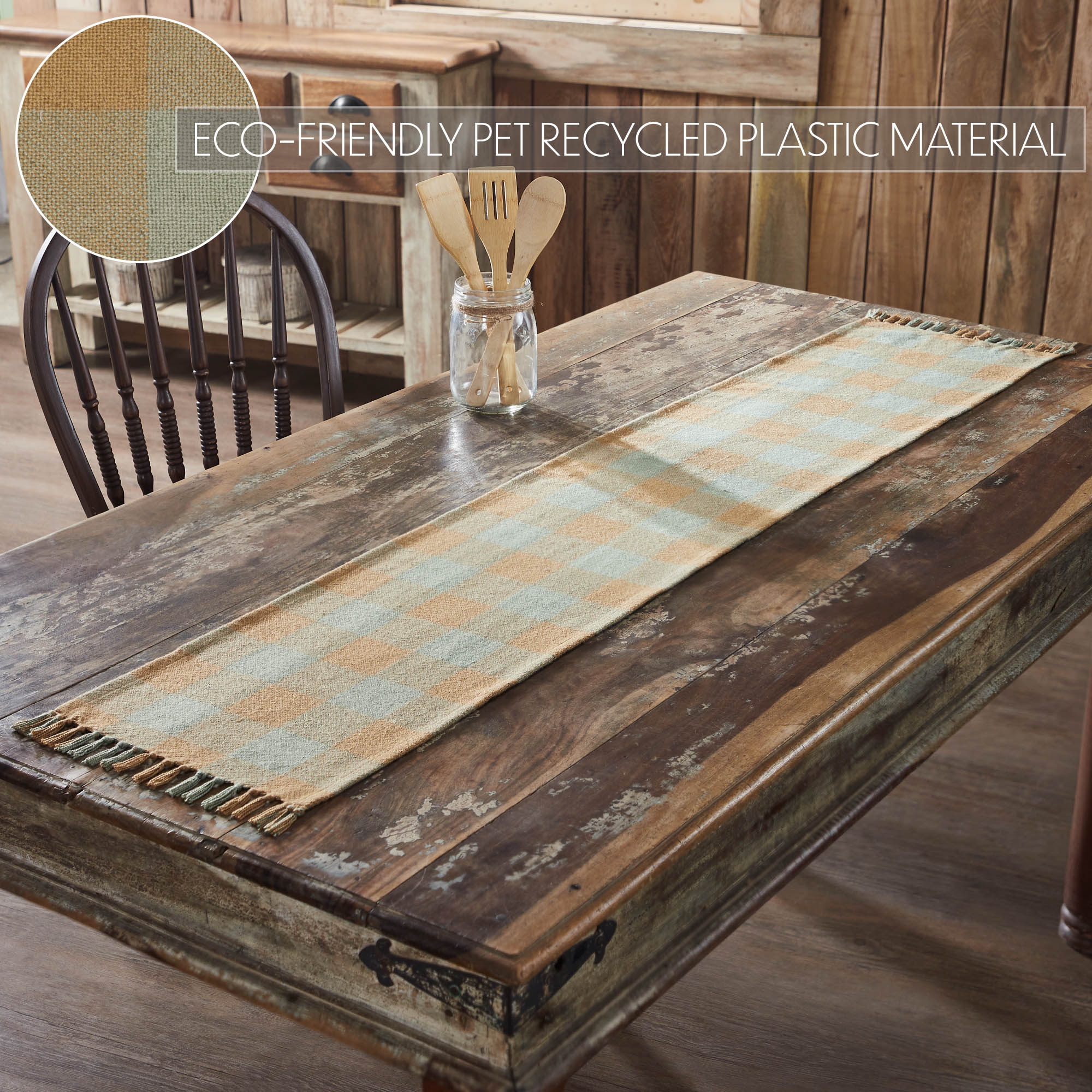 ECO-FRIENDLY PET RECYCLED PLASTIC MATERIAL