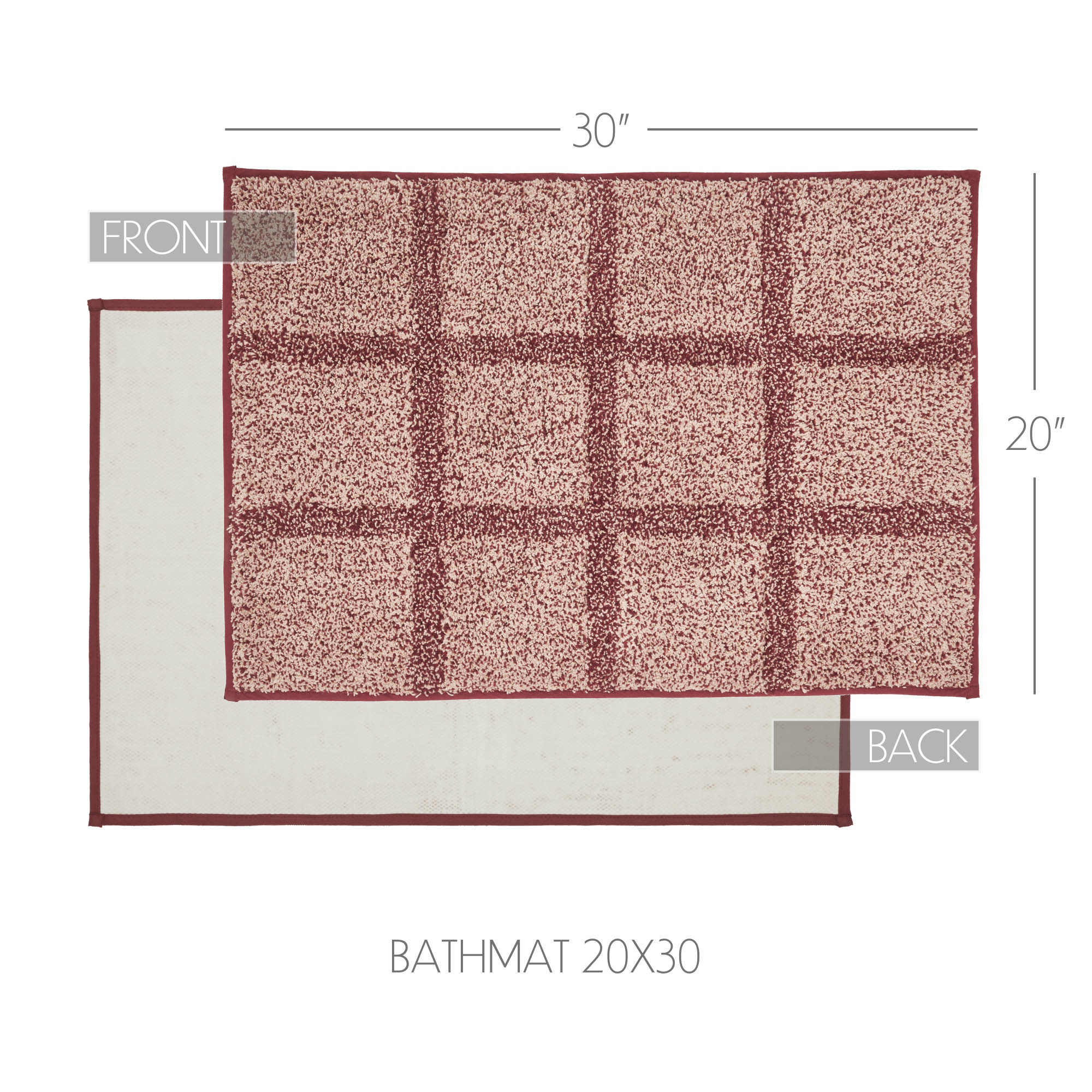 30″

FRONT

20″

BACK

BATHMAT 20X30