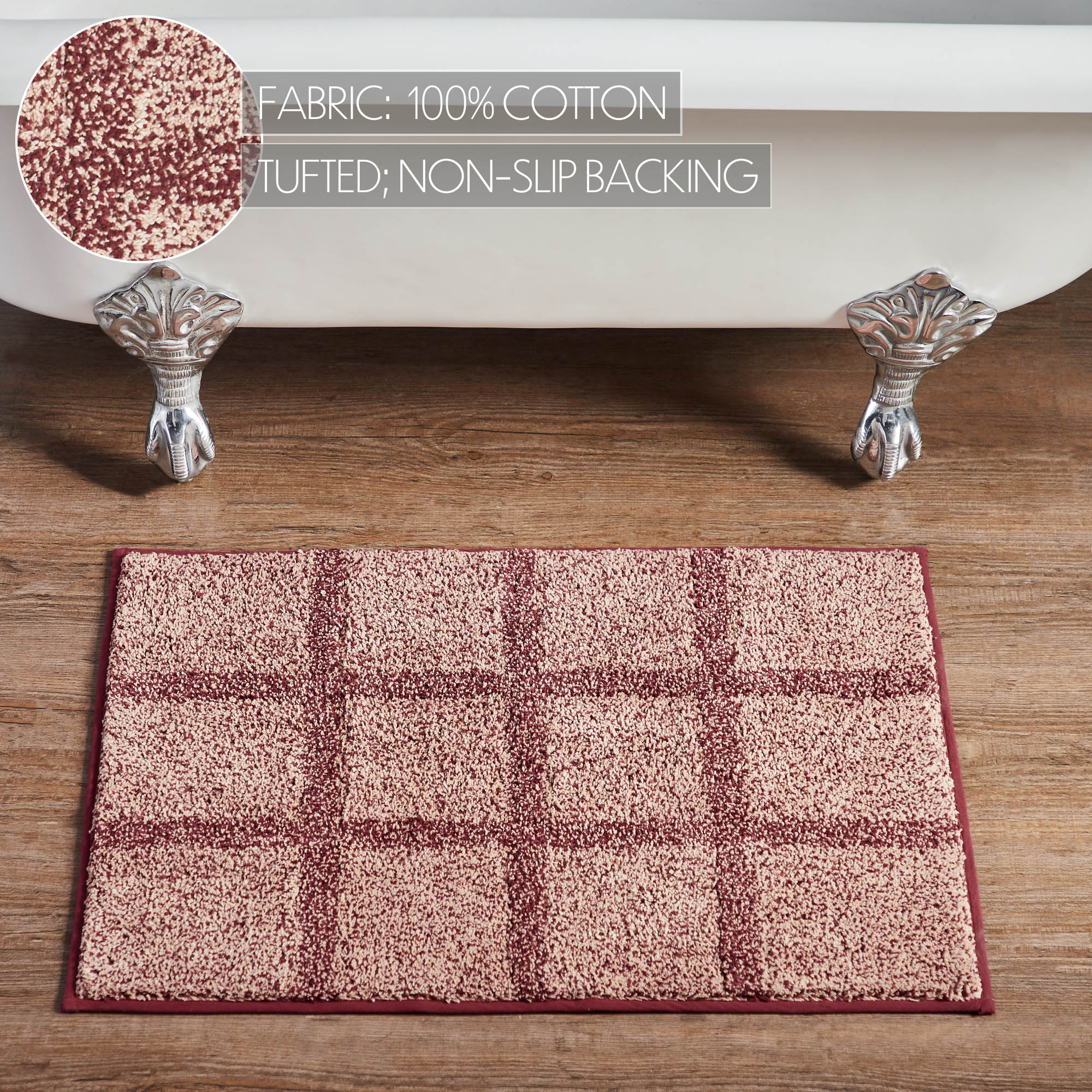 FABRIC: 100% COTTON

TUFTED; NON-SLIP BACKING