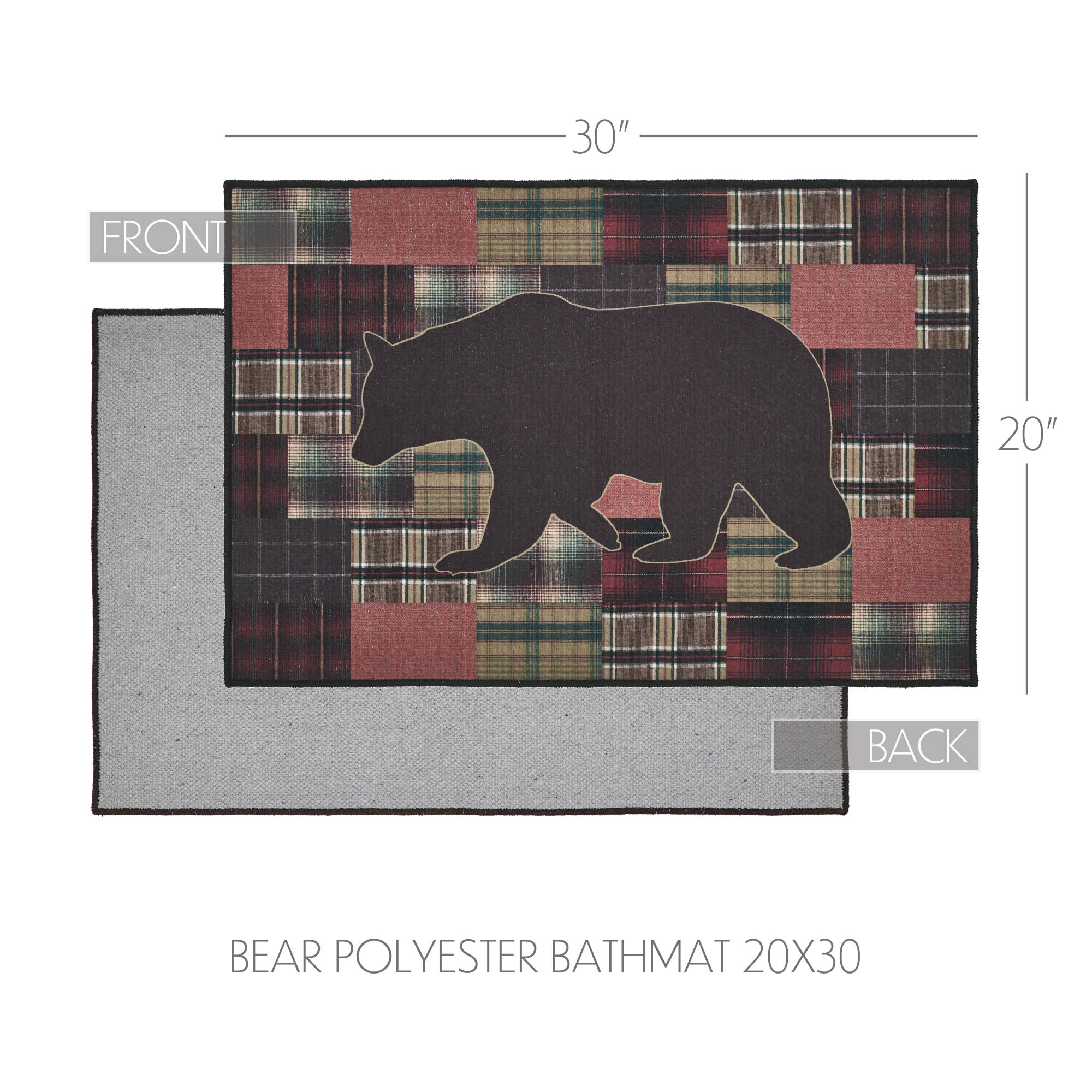 30″

FRONT

20″

BACK

BEAR POLYESTER BATHMAT 20X30