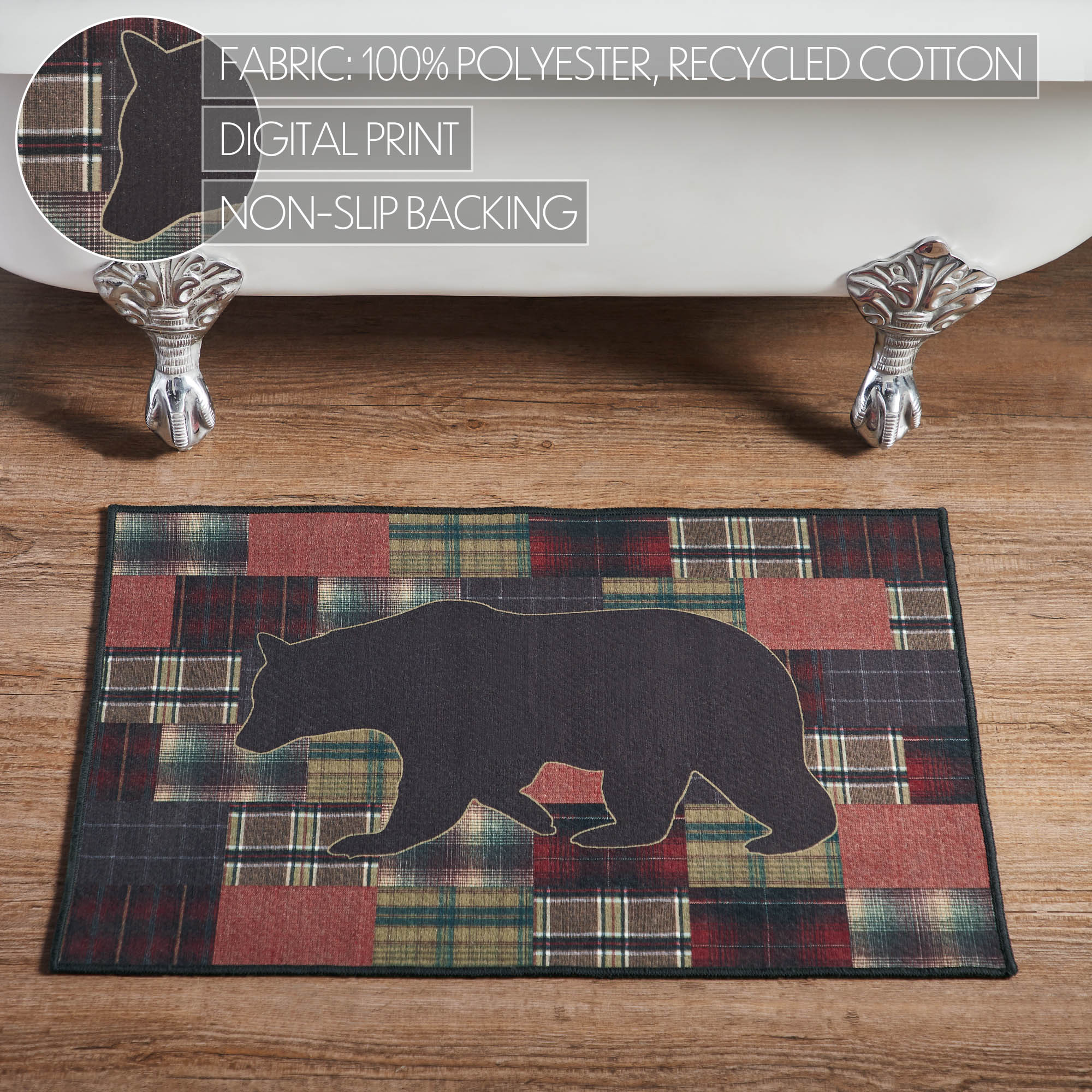 FABRIC: 100% POLYESTER, RECYCLED COTTON

DIGITAL PRINT

NON-SLIP BACKING