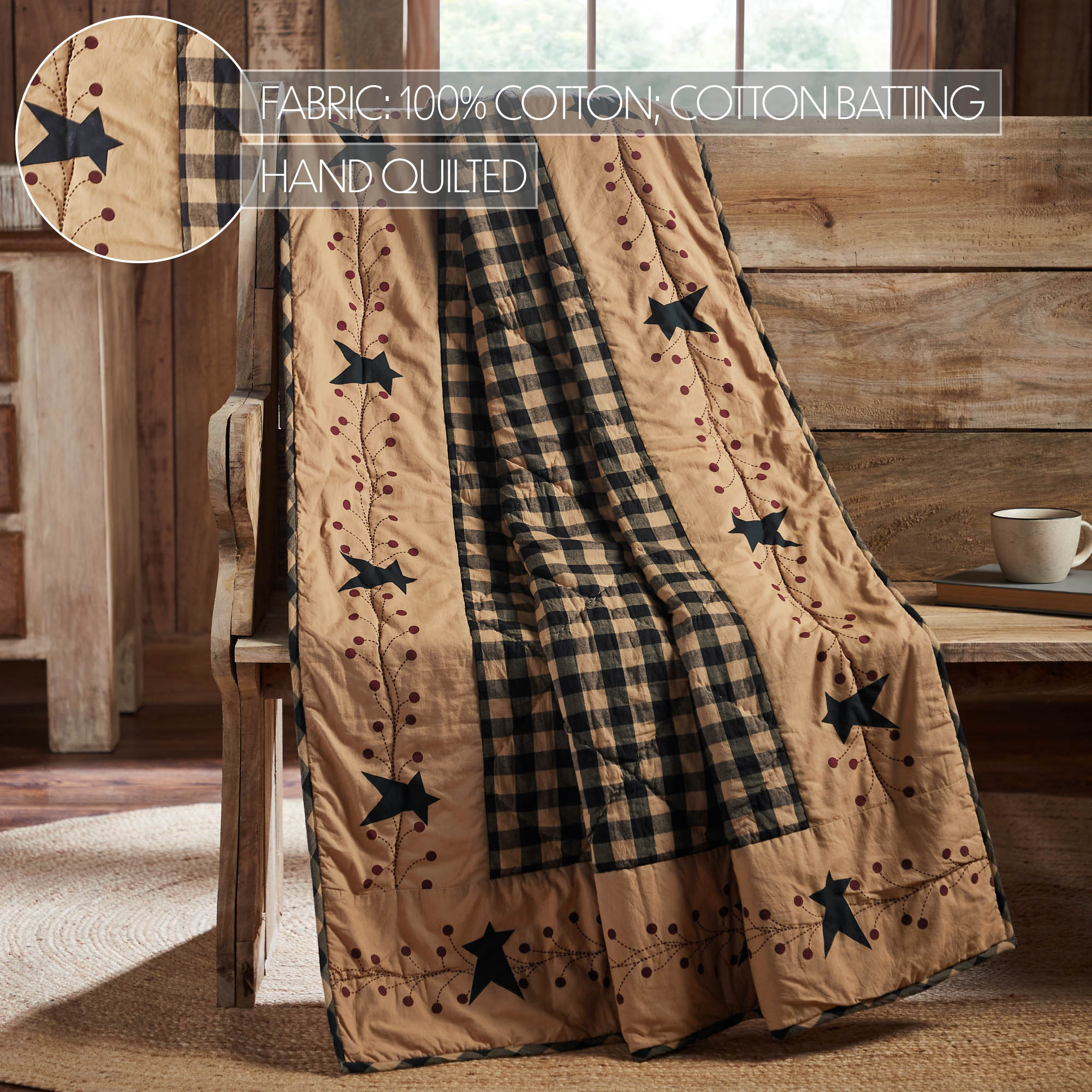 FABRIC: 100% COTTON; COTTON BATTING

HAND QUILTED