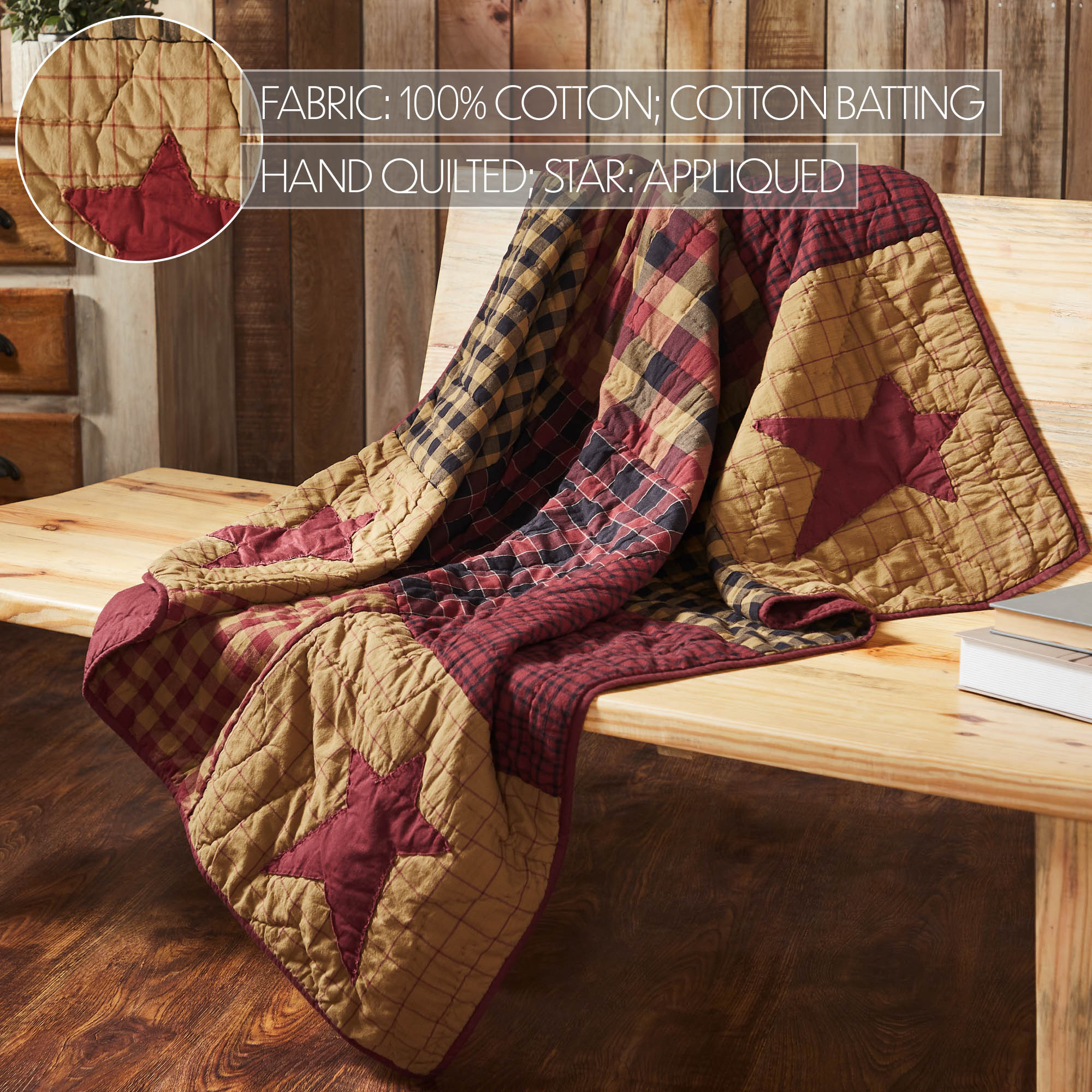 FABRIC: 100% COTTON; COTTON BATTING

HAND QUILTED; STAR: APPLIQUED