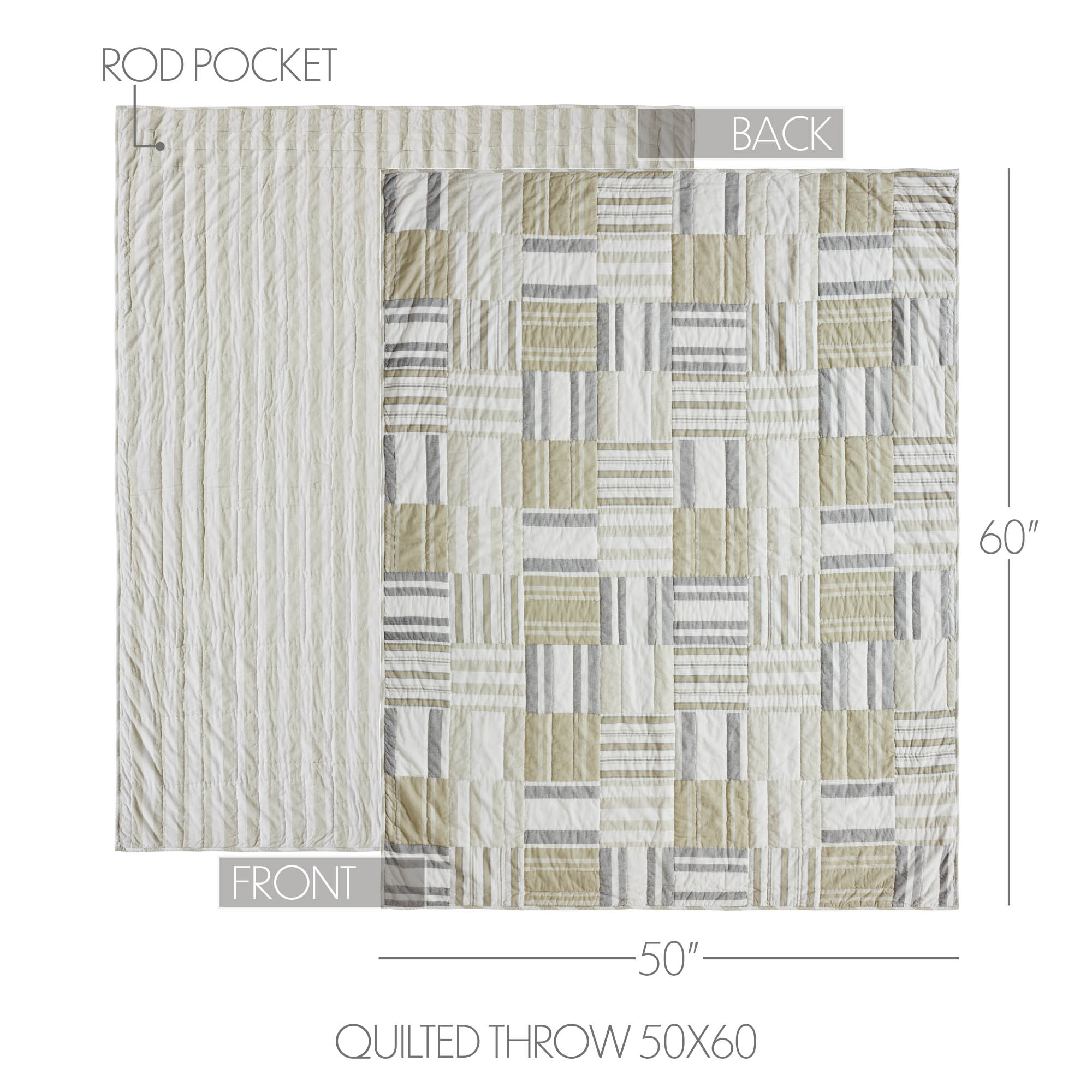 ROD POCKET

BACK

60"

FRONT

50"

QUILTED THROW 50X60