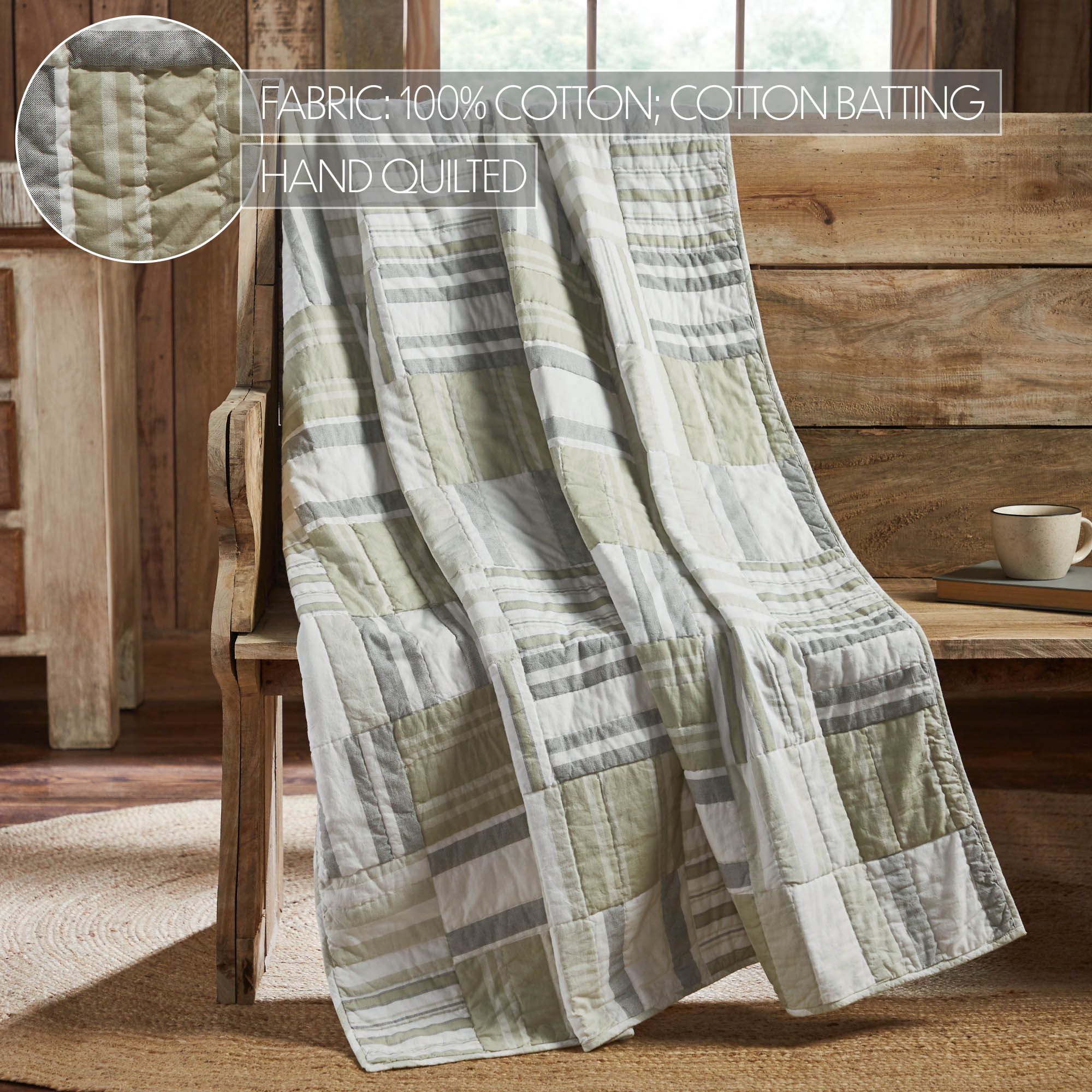 FABRIC: 100% COTTON; COTTON BATTING

HAND QUILTED