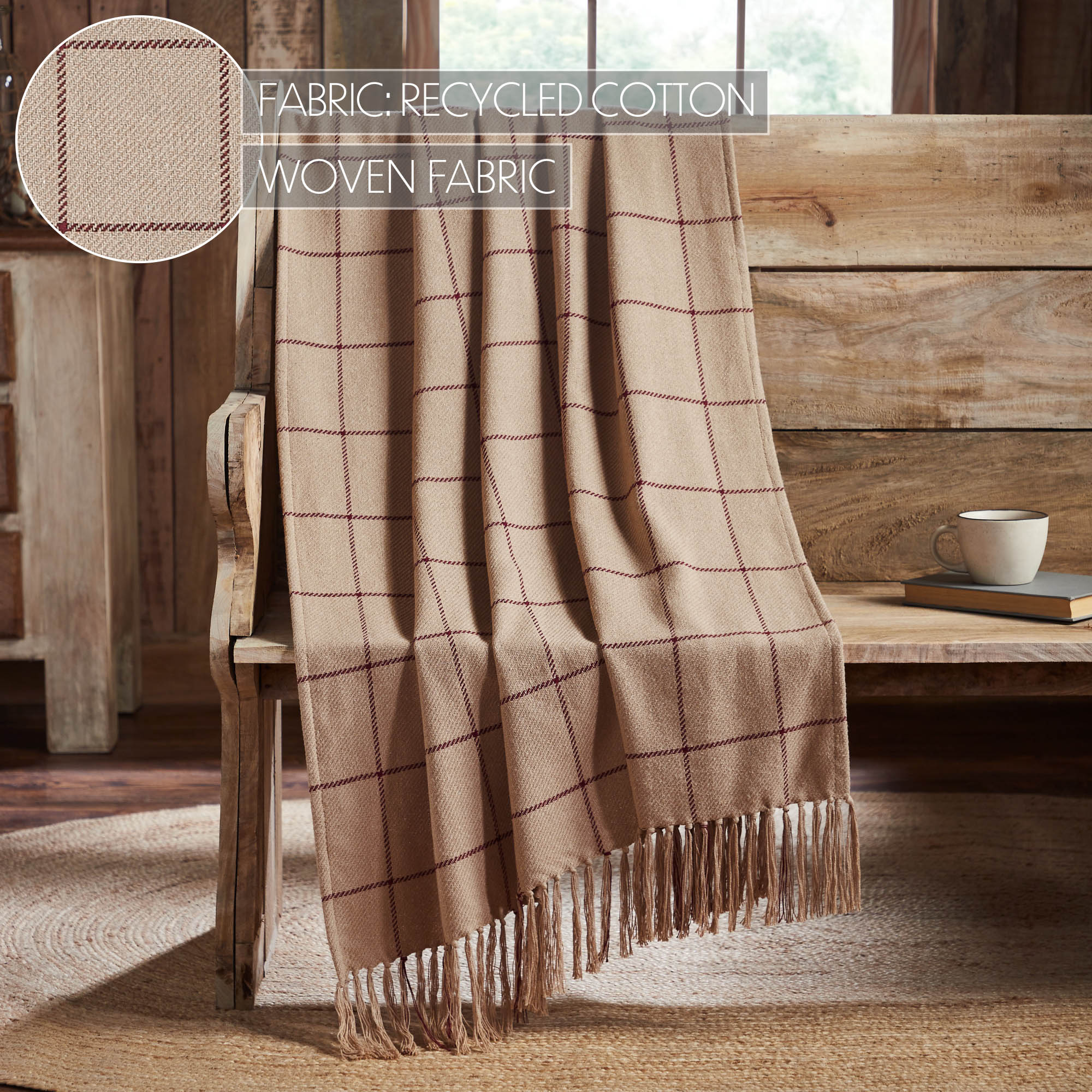 FABRIC: RECYCLED COTTON

WOVEN FABRIC