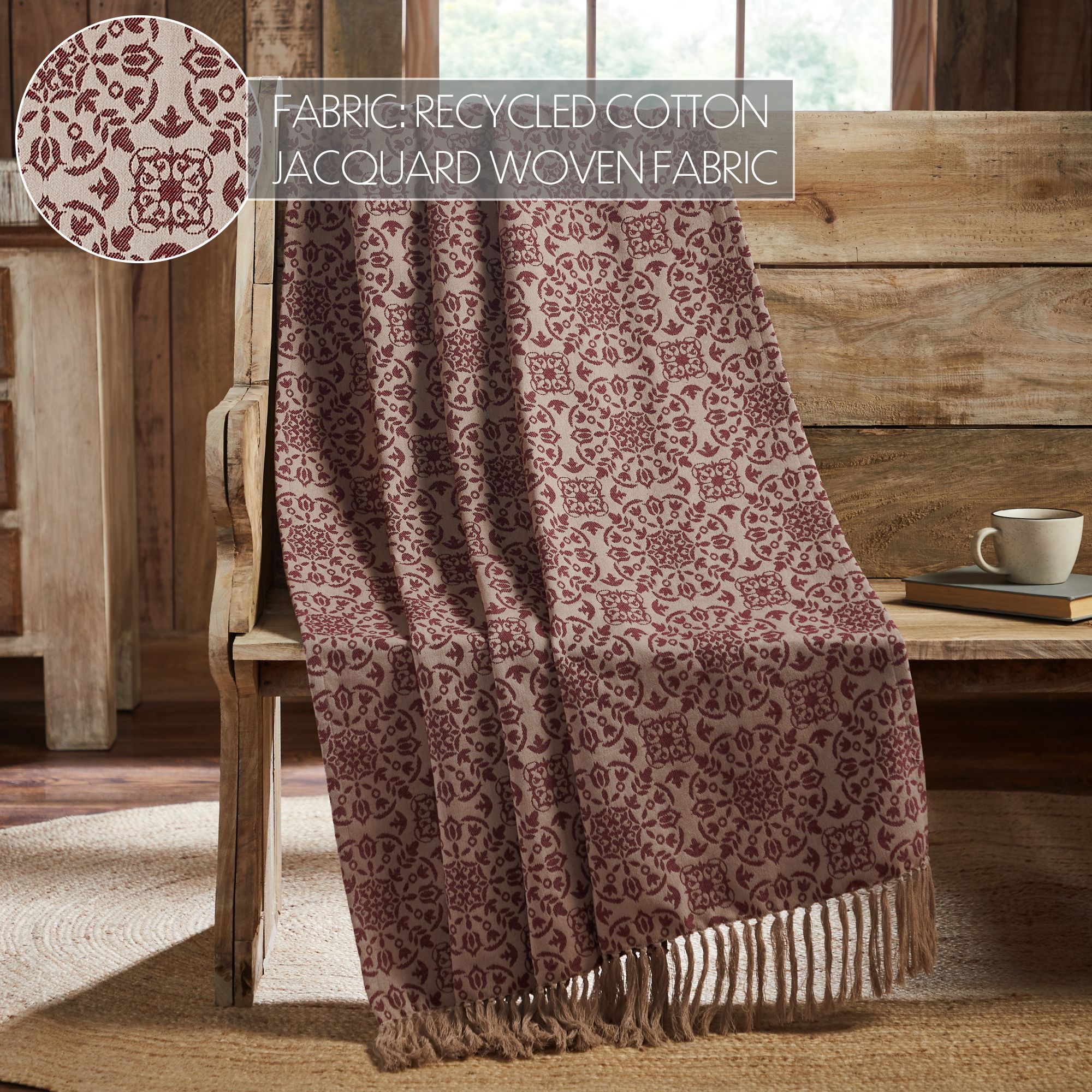 FABRIC: RECYCLED COTTON
JACQUARD WOVEN FABRIC