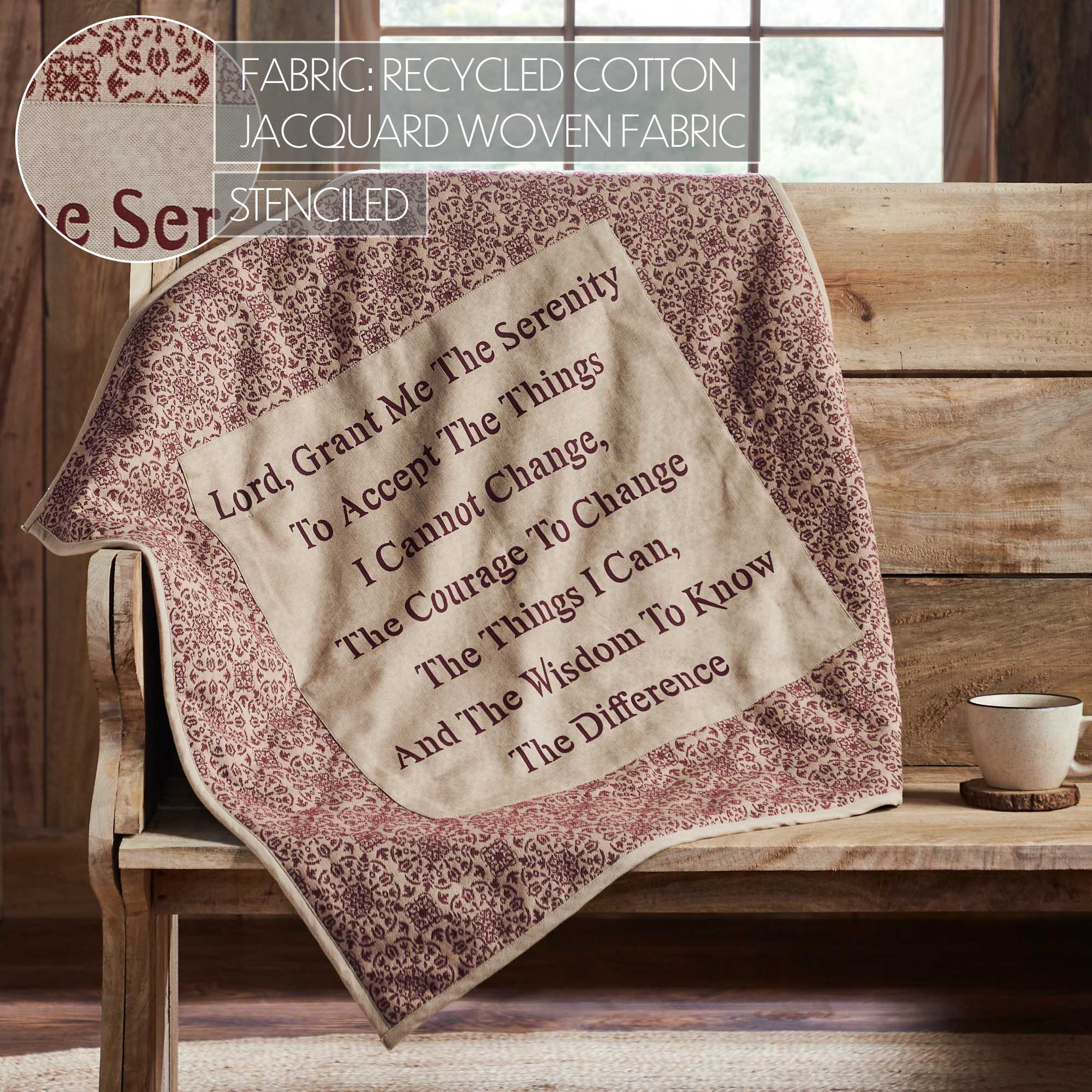 e Ser

FABRIC: RECYCLED COTTON
JACQUARD WOVEN FABRIC

STENCILED

Lord, Grant Me The Serenity
To Accept The Things
I Cannot Change,
The Courage To Change
The Things I Can,
And The Wisdom To Know
The Difference