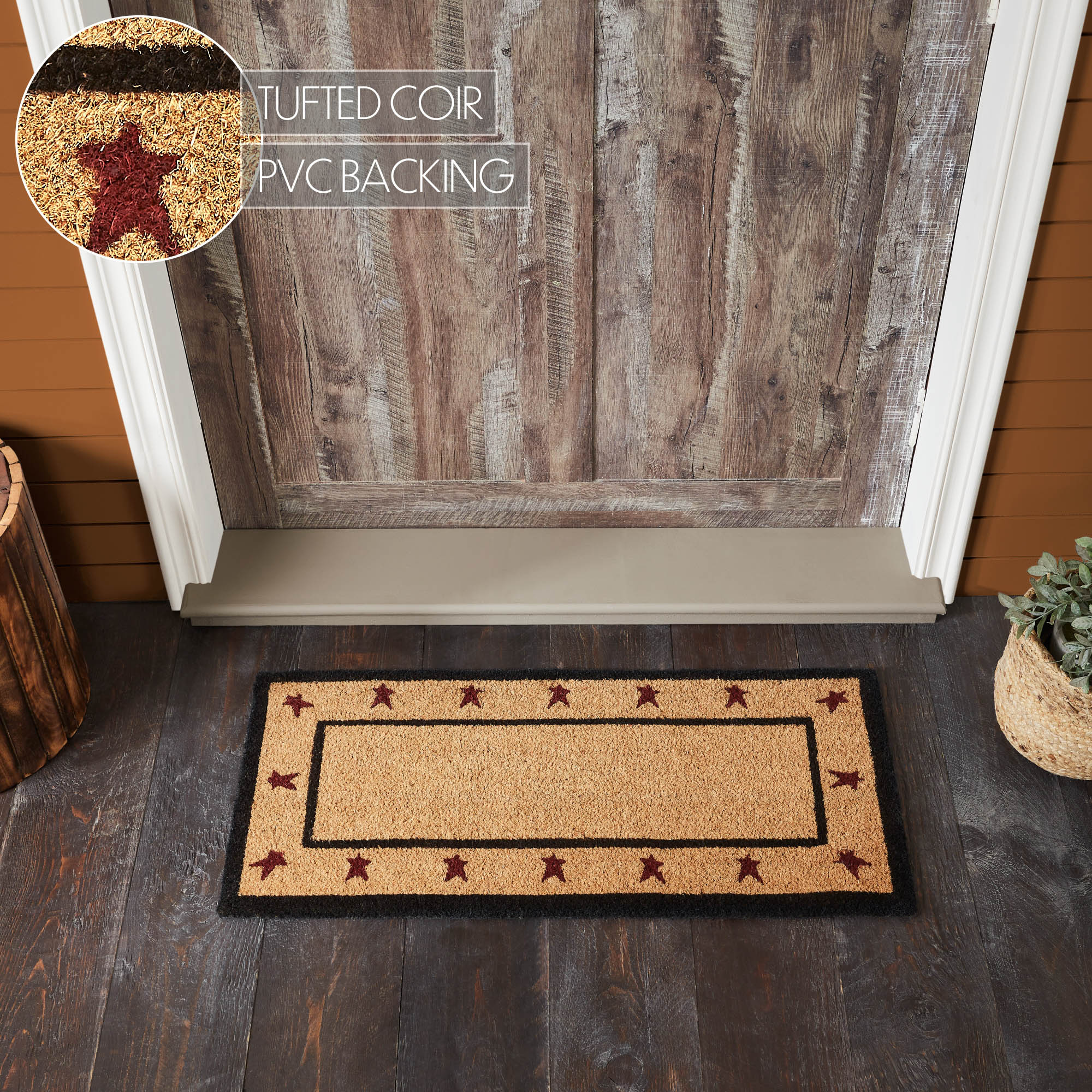 TUFTED COIR
PVC BACKING