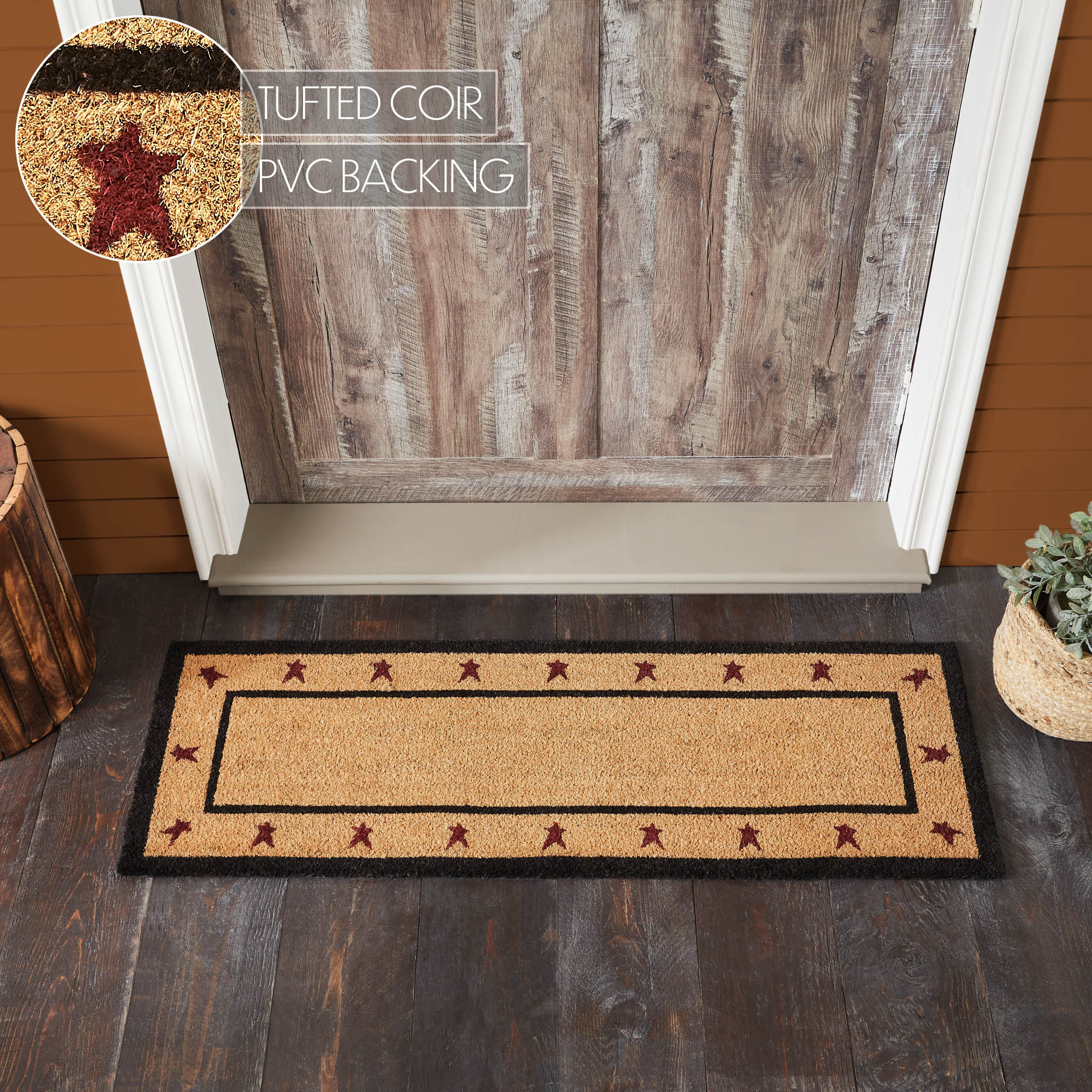 TUFTED COIR
PVC BACKING