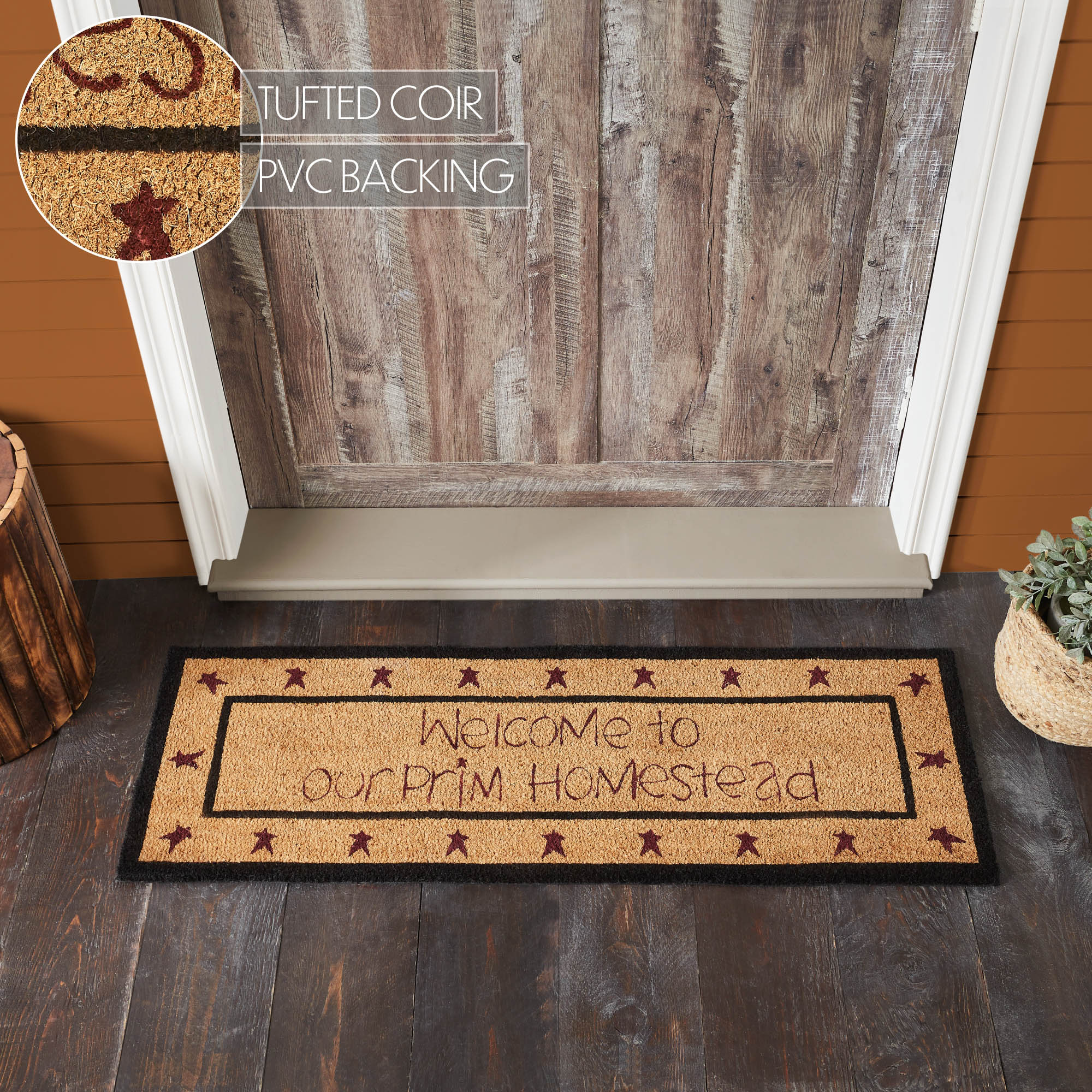 TUFTED COIR
PVC BACKING

WelcoMe to
our PriM HoMestead