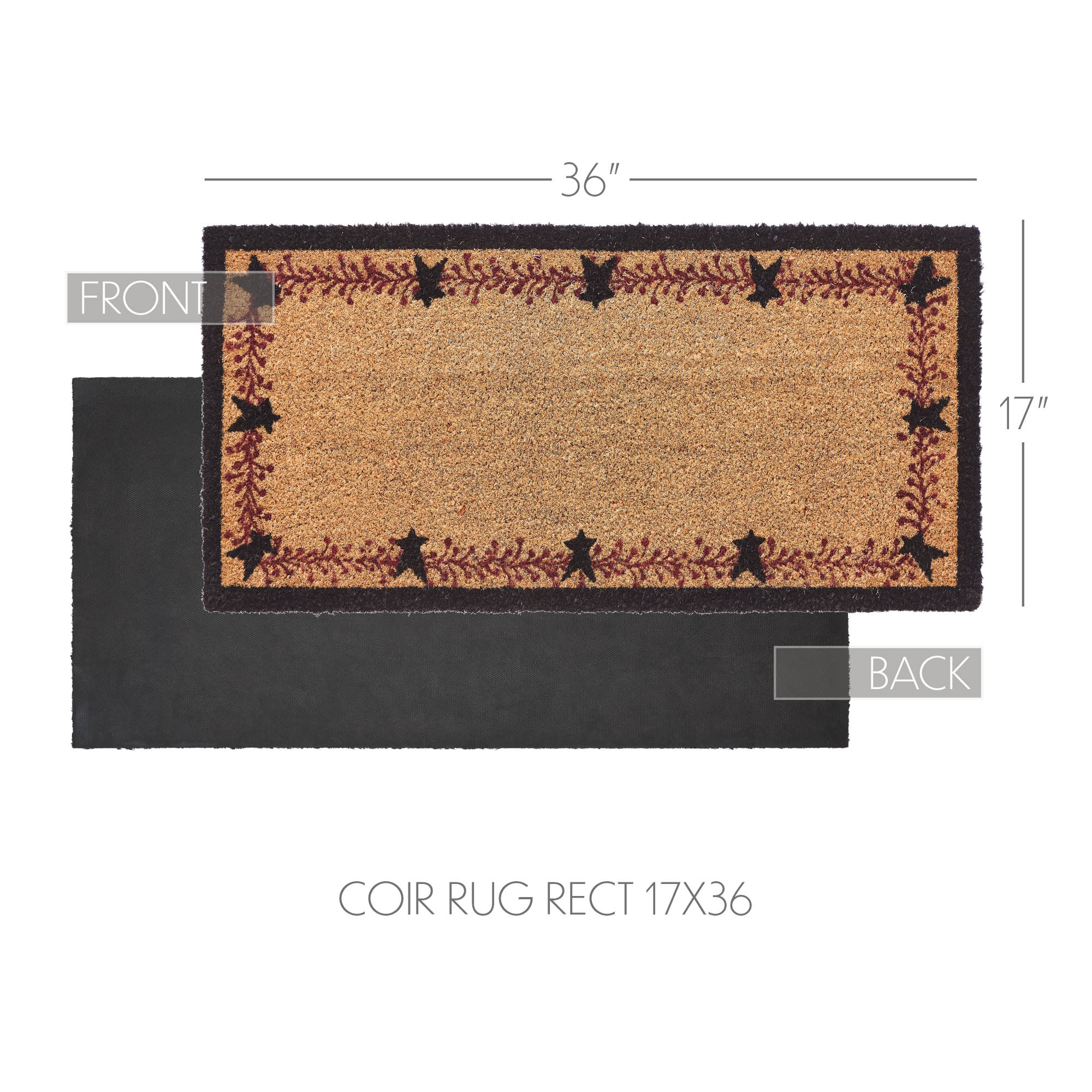 36"

FRONT

17"

BACK

COIR RUG RECT 17X36