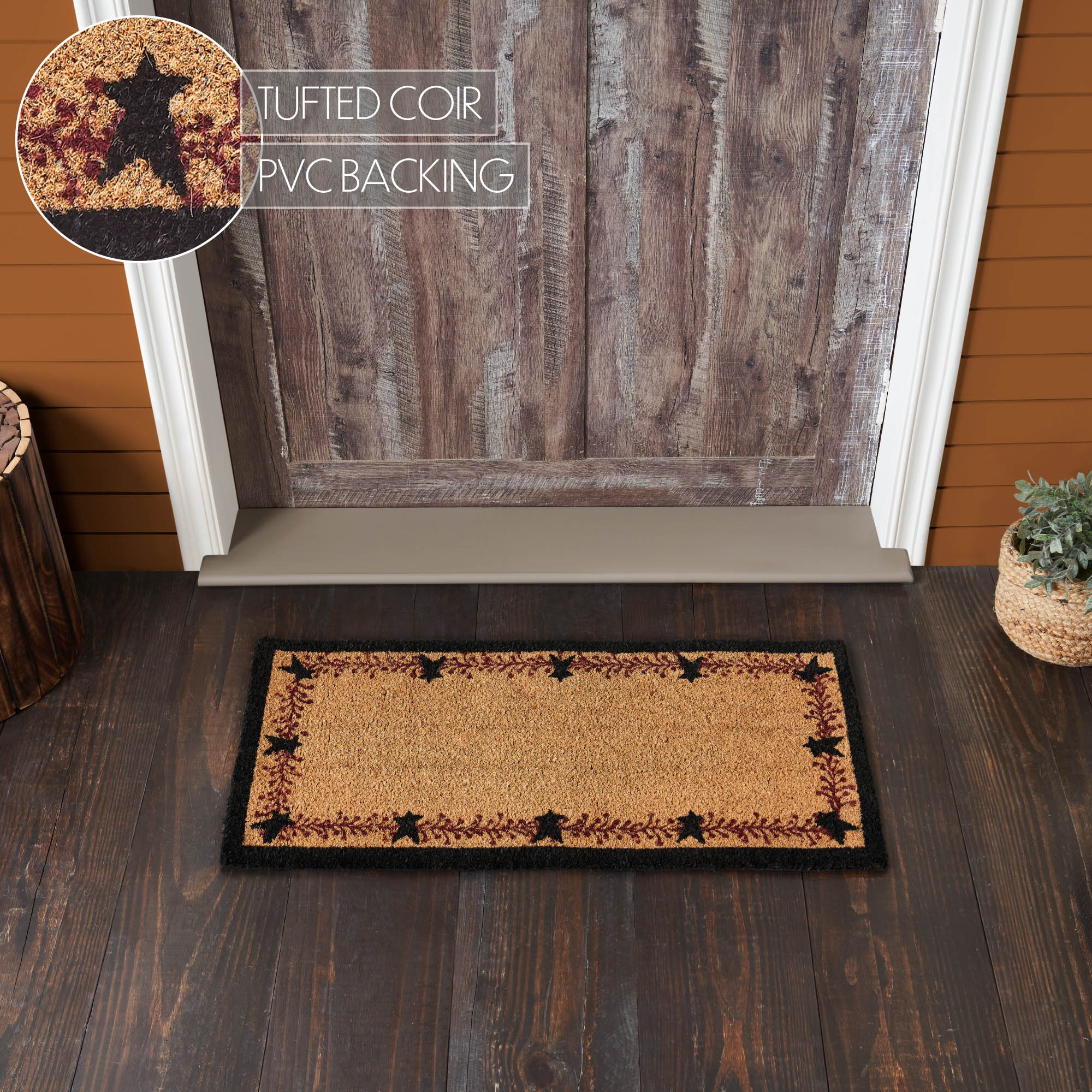 TUFTED COIR
PVC BACKING