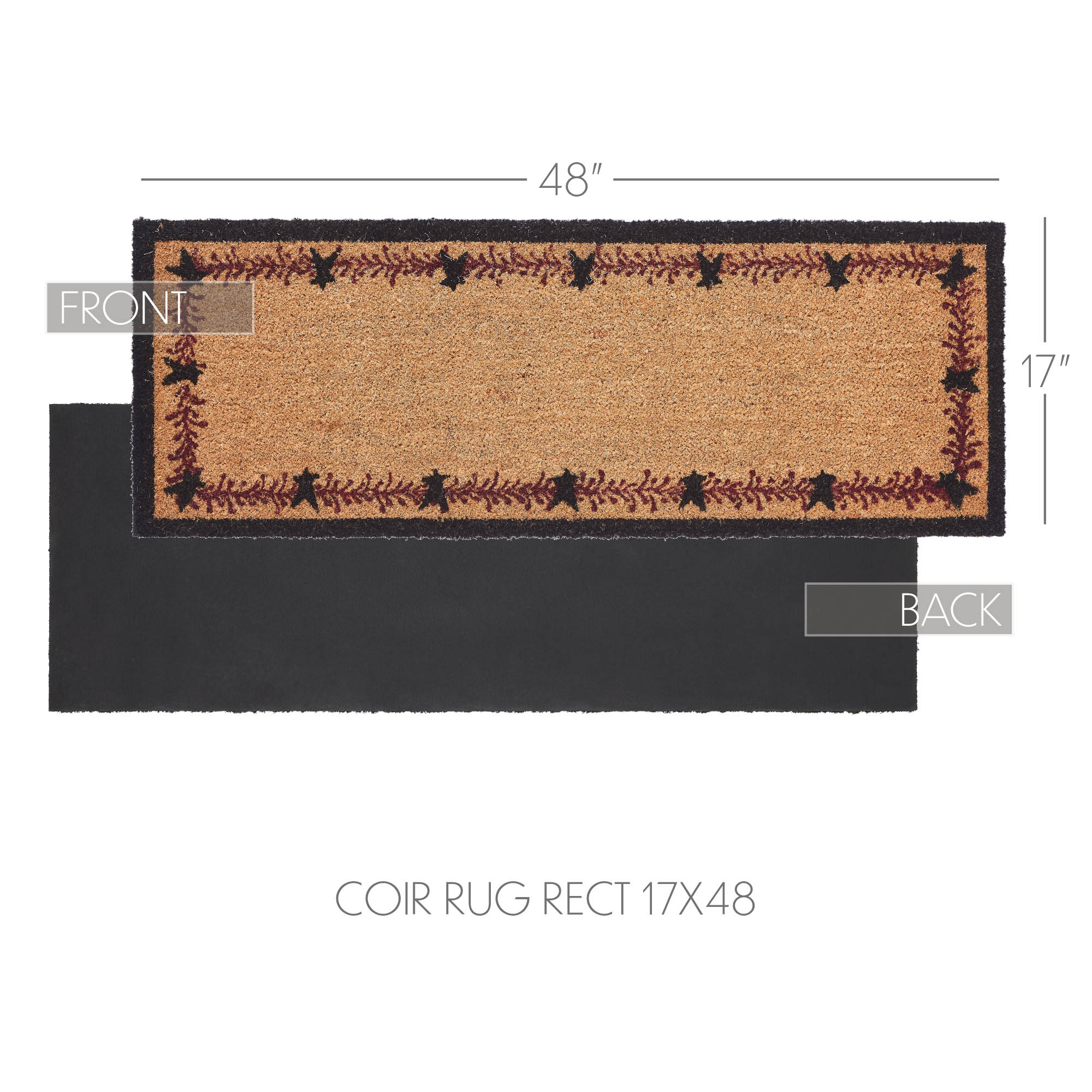 48"

FRONT

17"

BACK

COIR RUG RECT 17X48