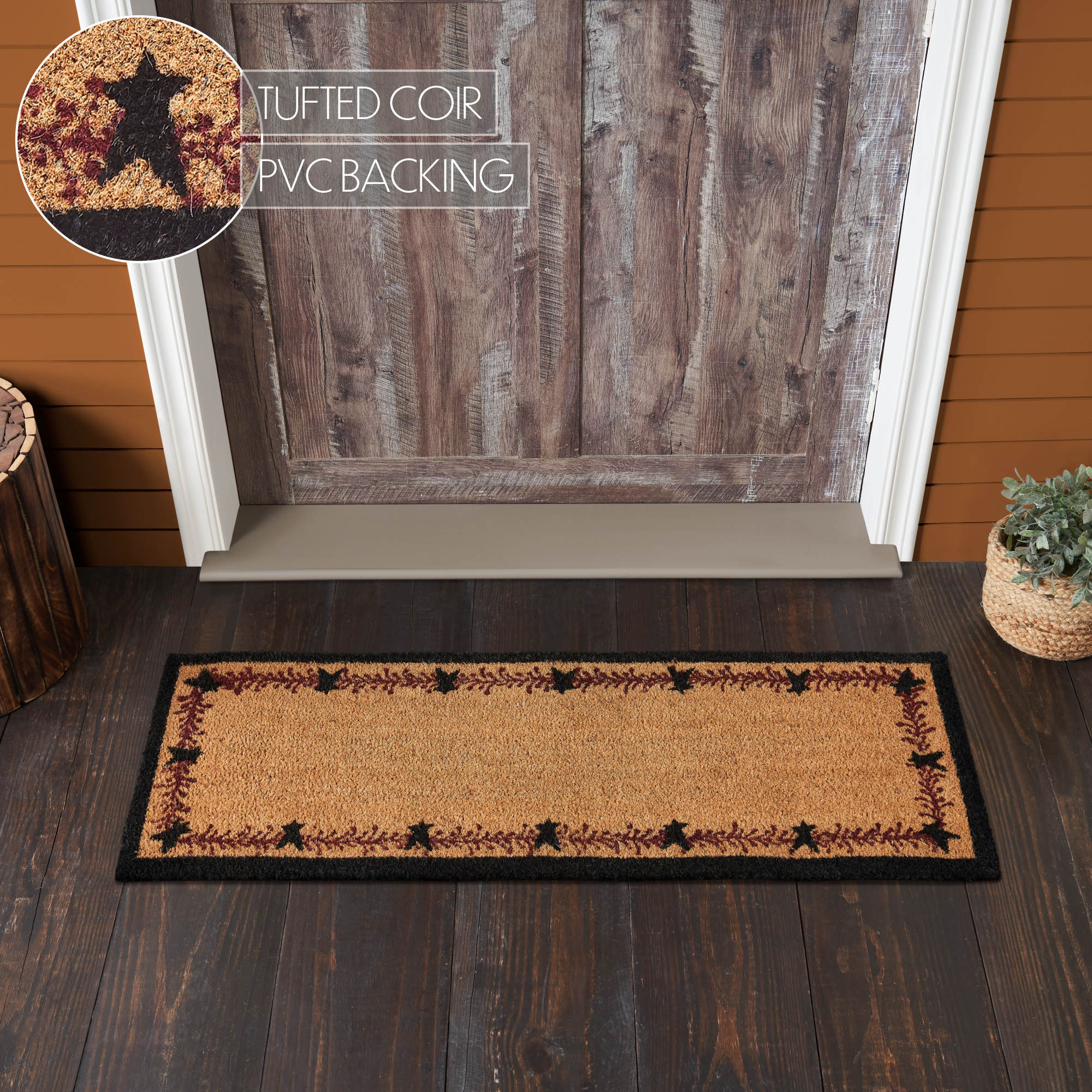 TUFTED COIR
PVC BACKING