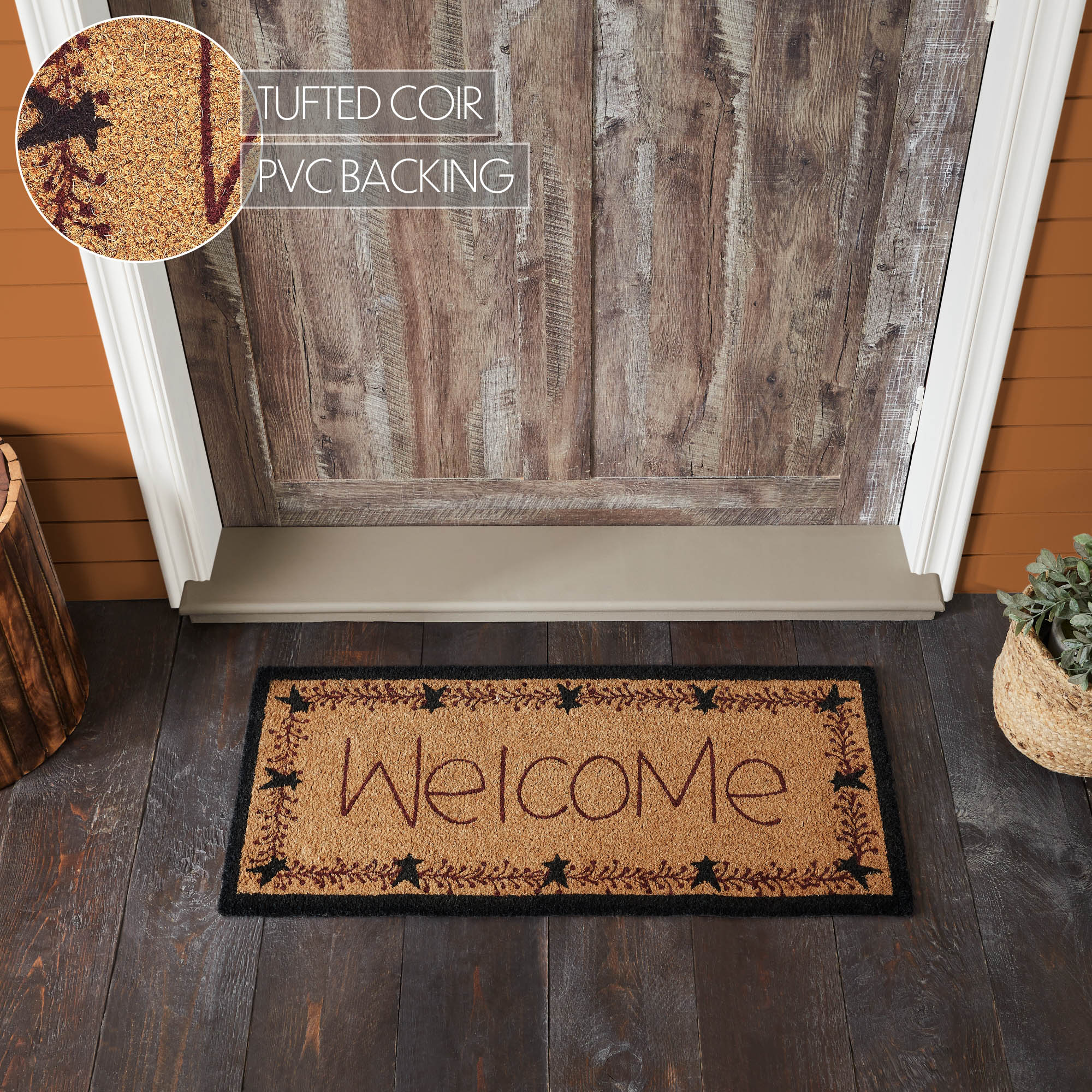 TUFTED COIR
PVC BACKING

WelcoMe