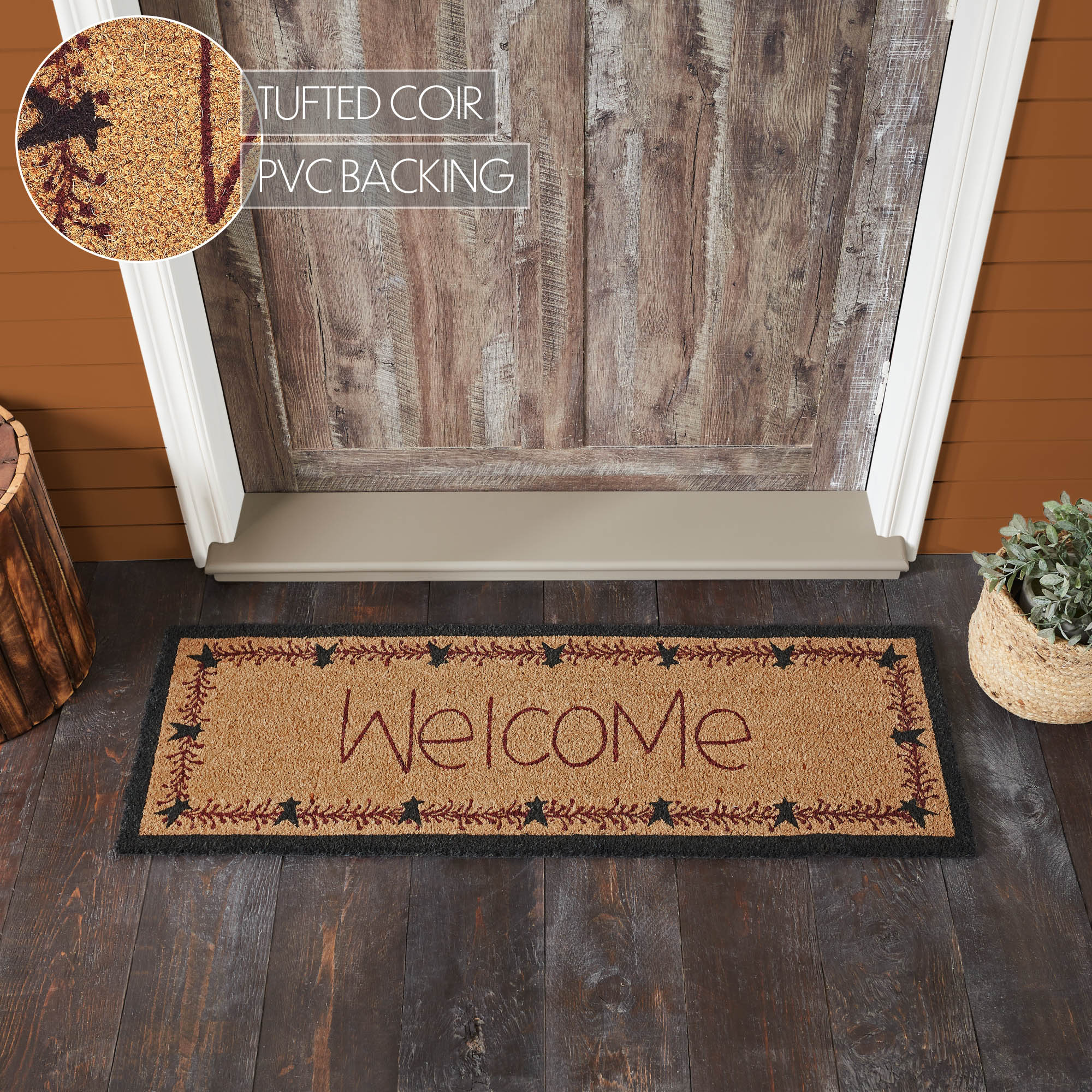 TUFTED COIR
PVC BACKING

WelcoMe