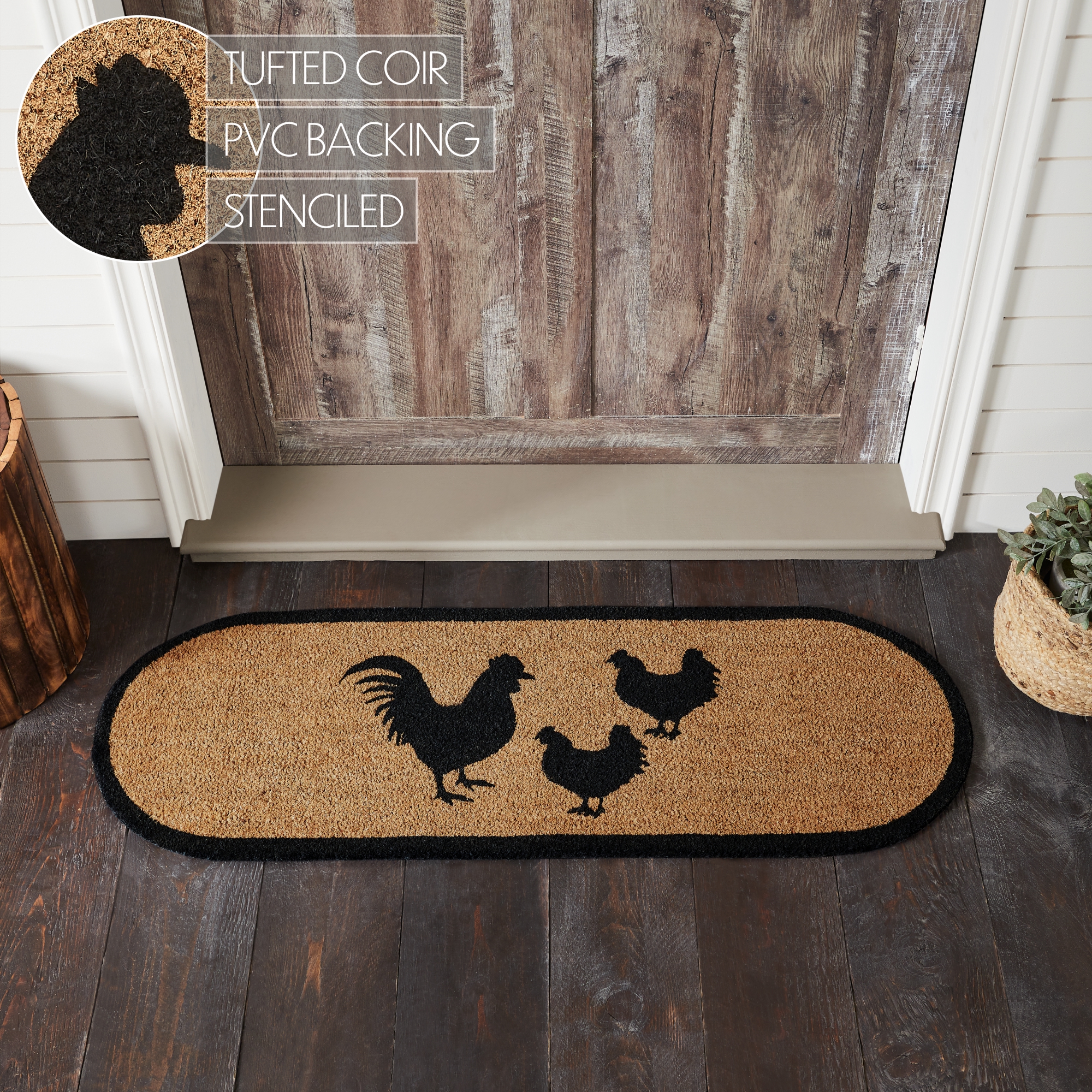 TUFTED COIR
PVC BACKING
STENCILED