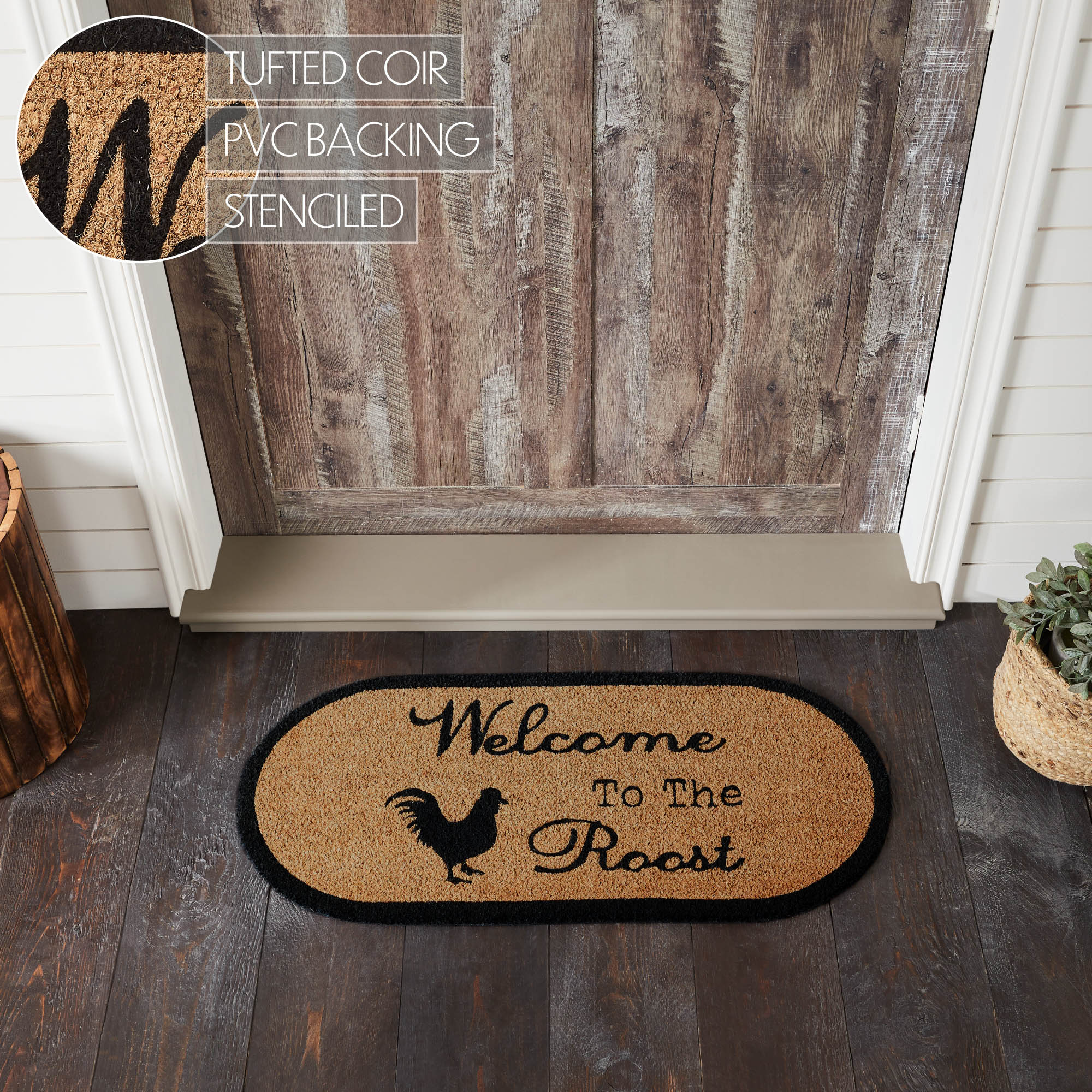 TUFTED COIR
PVC BACKING
STENCILED

Welcome
To The
Roost