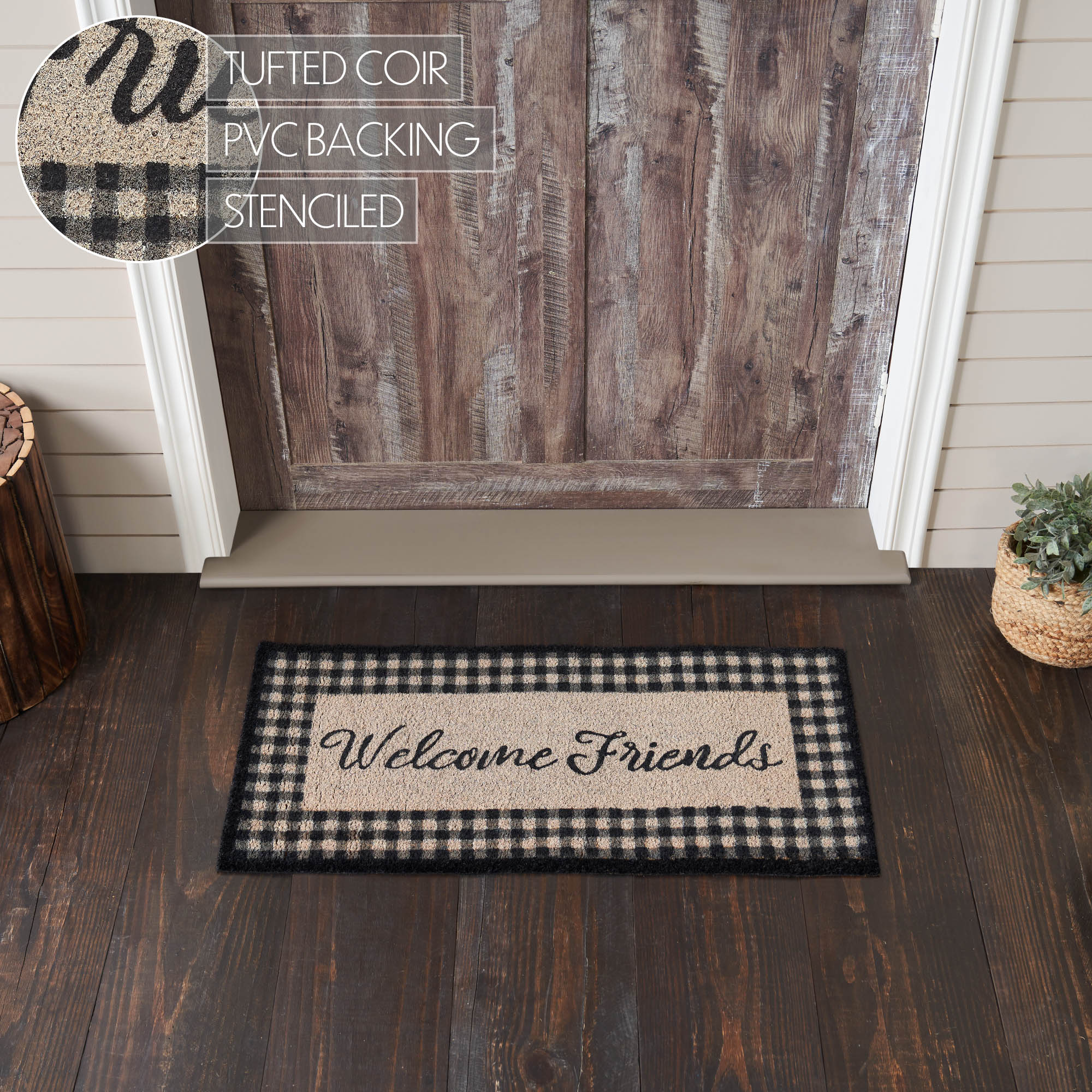 TUFTED COIR
PVC BACKING
STENCILED

Welcome Friends