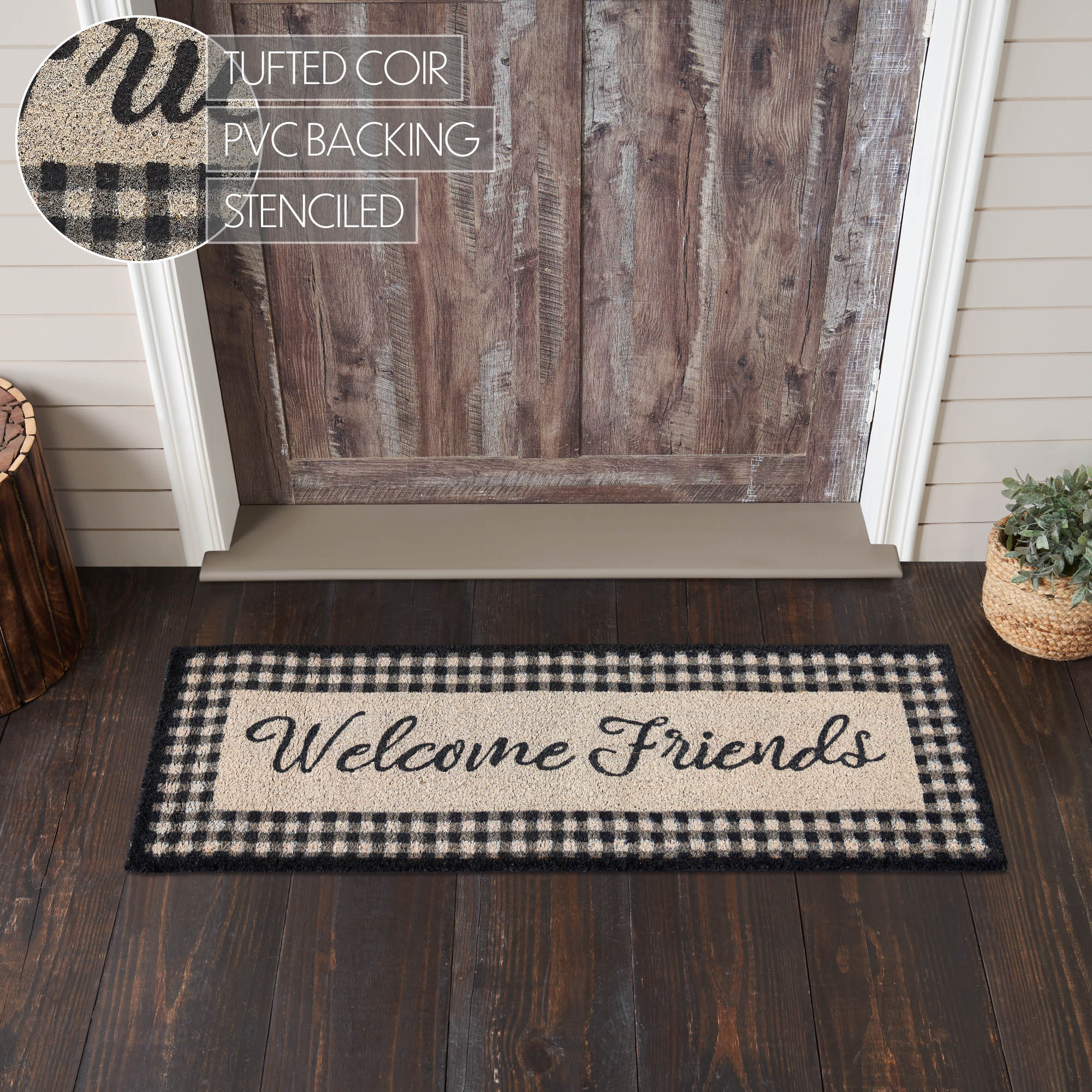 TUFTED COIR
PVC BACKING
STENCILED

Welcome Friends