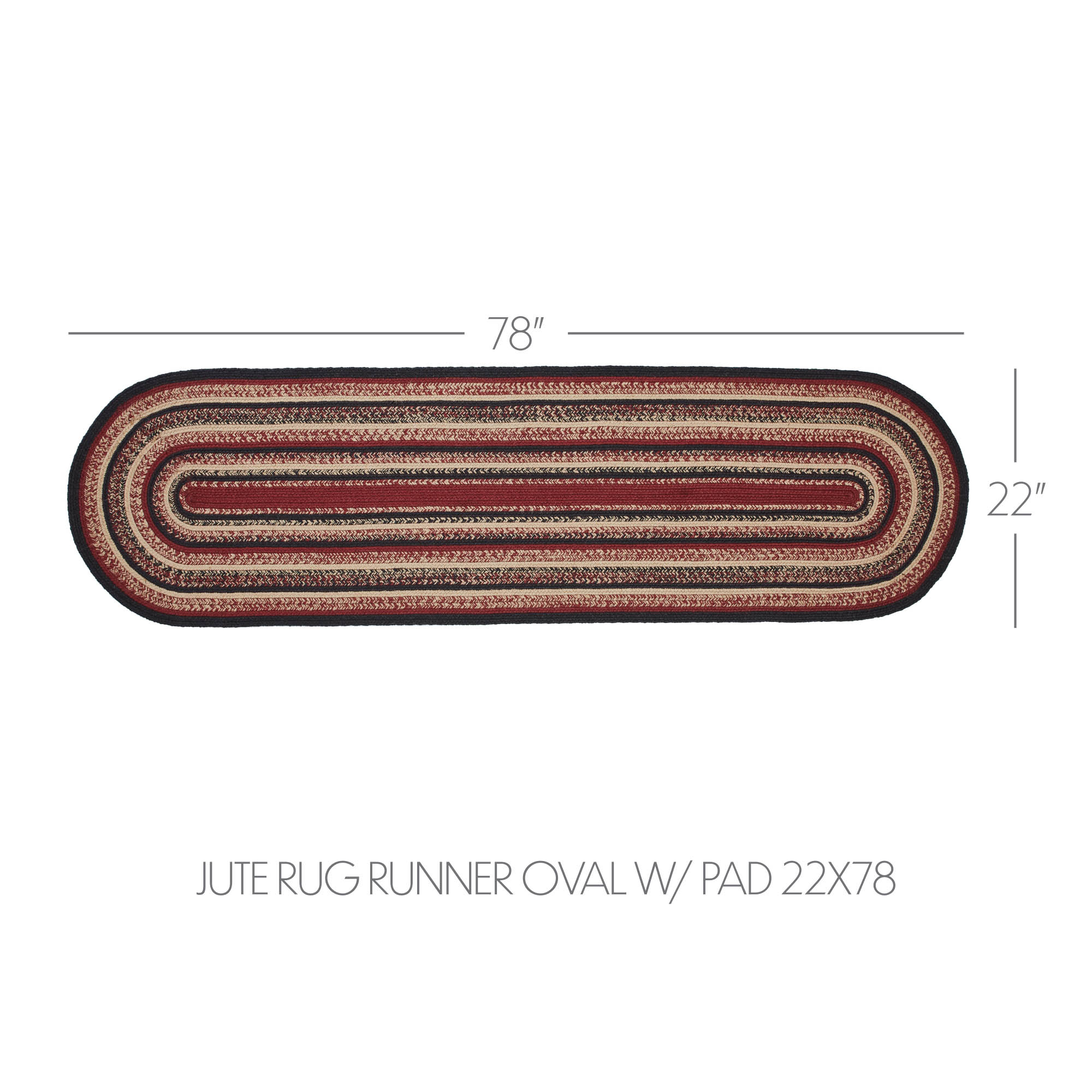 78"

22"

JUTE RUG RUNNER OVAL W/ PAD 22X78