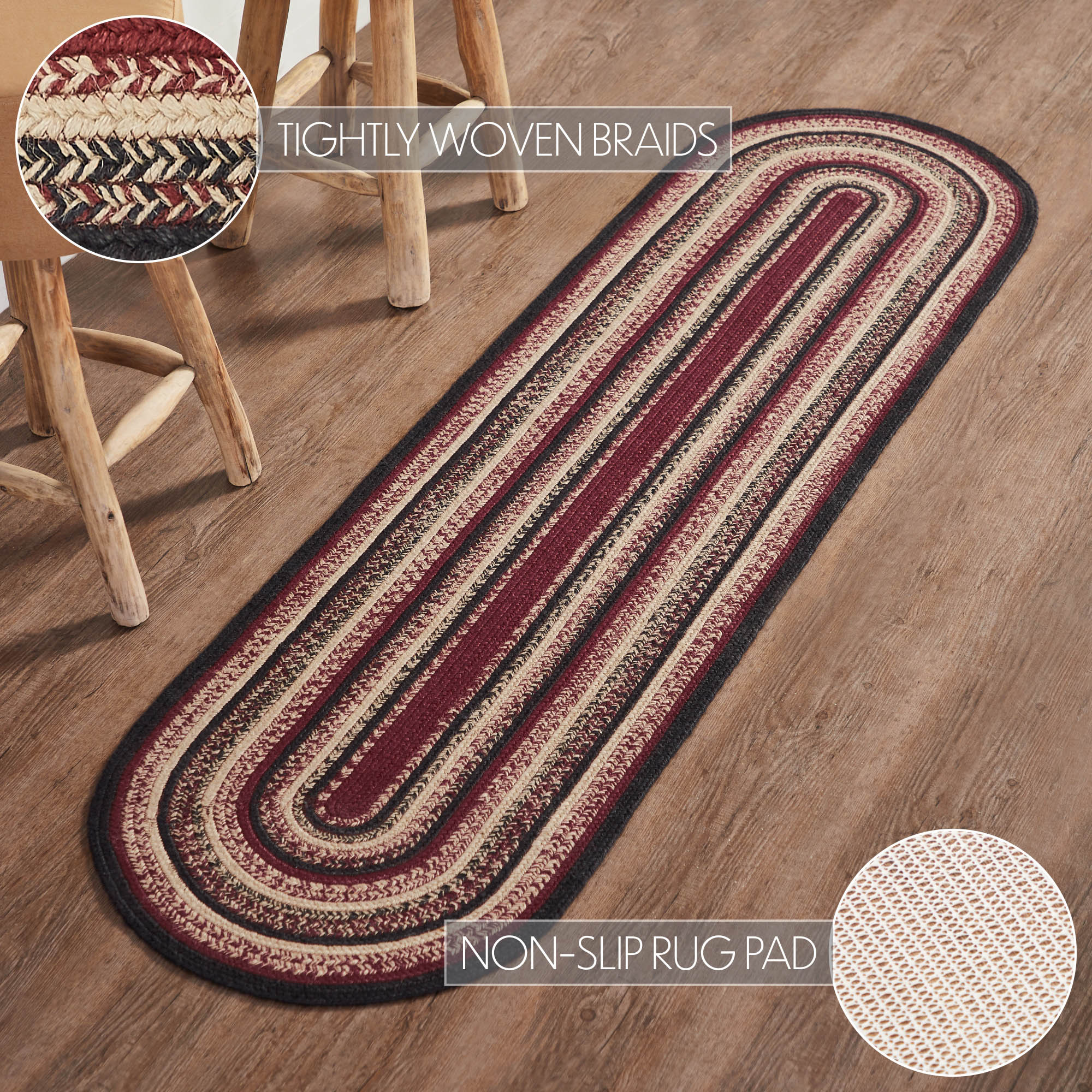 TIGHTLY WOVEN BRAIDS

NON-SLIP RUG PAD