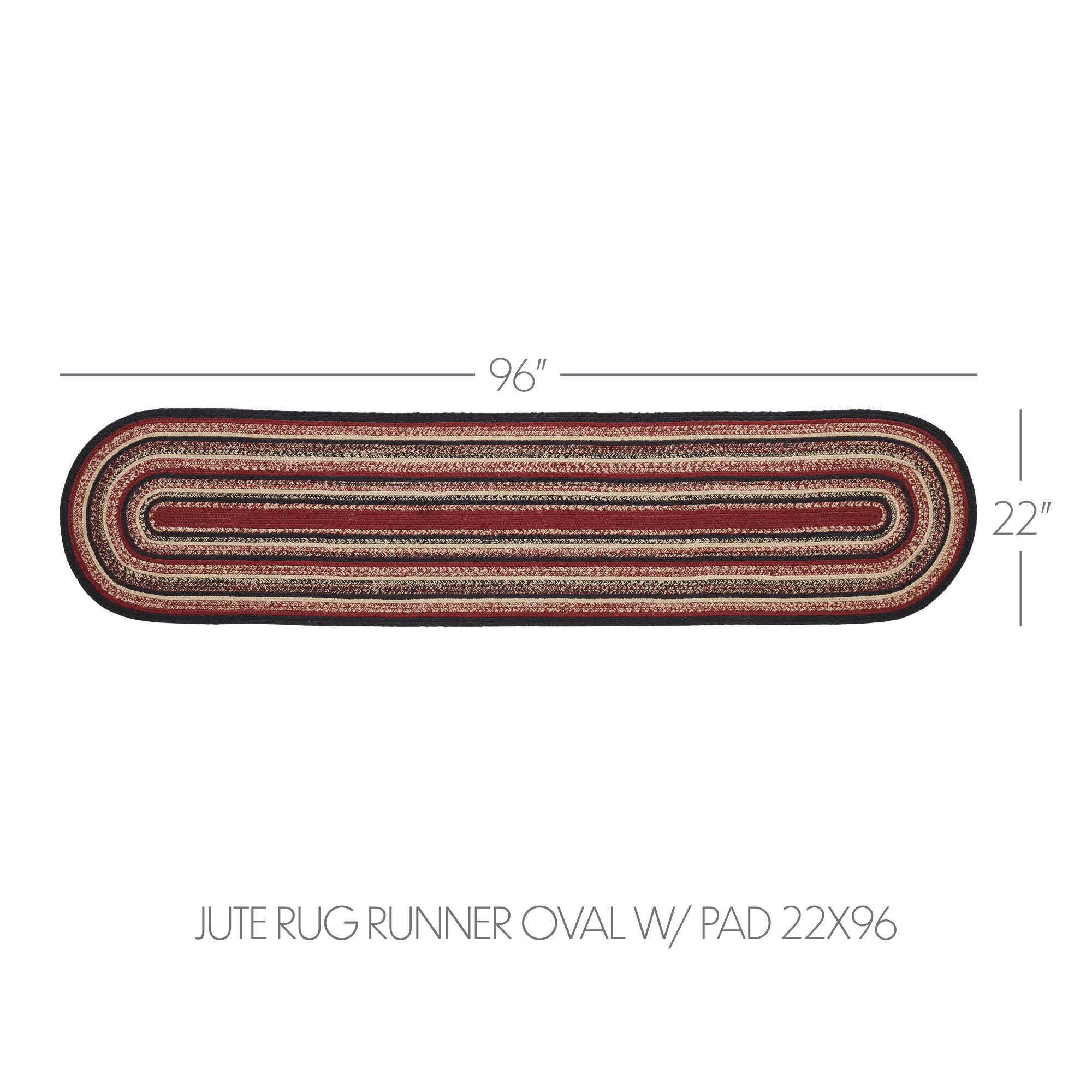 96"

22"

JUTE RUG RUNNER OVAL W/ PAD 22X96